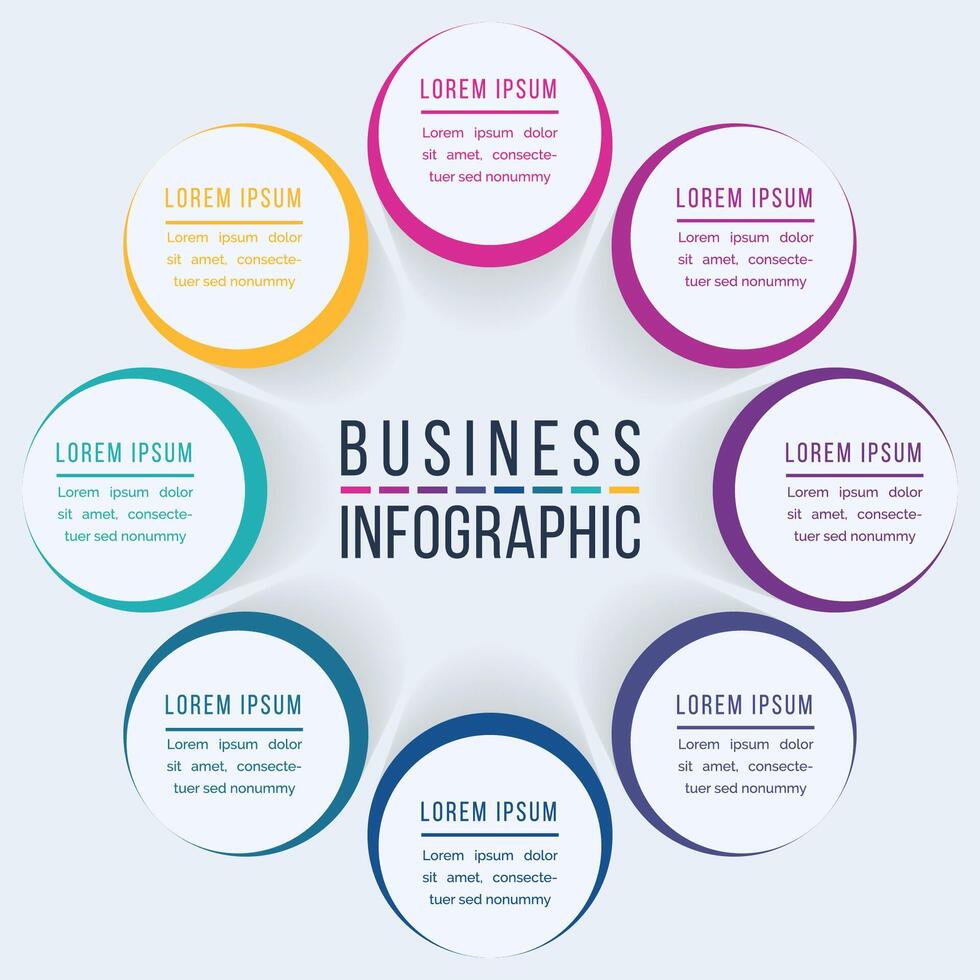 LOREM IPSUM
Lorem ipsum dolor sit amet, consectetuer sed nonummy

LOREM IPSUM
Lorem ipsum dolor sit amet, consectetuer sed nonummy

LOREM IPSUM
Lorem ipsum dolor sit amet, consectetuer sed nonummy

LOREM IPSUM
Lorem ipsum dolor sit amet, consectetuer sed nonummy

BUSINESS
INFOGRAPHIC

LOREM IPSUM
Lorem ipsum dolor sit amet, consectetuer sed nonummy

LOREM IPSUM
Lorem ipsum dolor sit amet, consectetuer sed nonummy

LOREM IPSUM
Lorem ipsum dolor sit amet, consectetuer sed nonummy

LOREM IPSUM
Lorem ipsum dolor sit amet, consectetuer sed nonummy