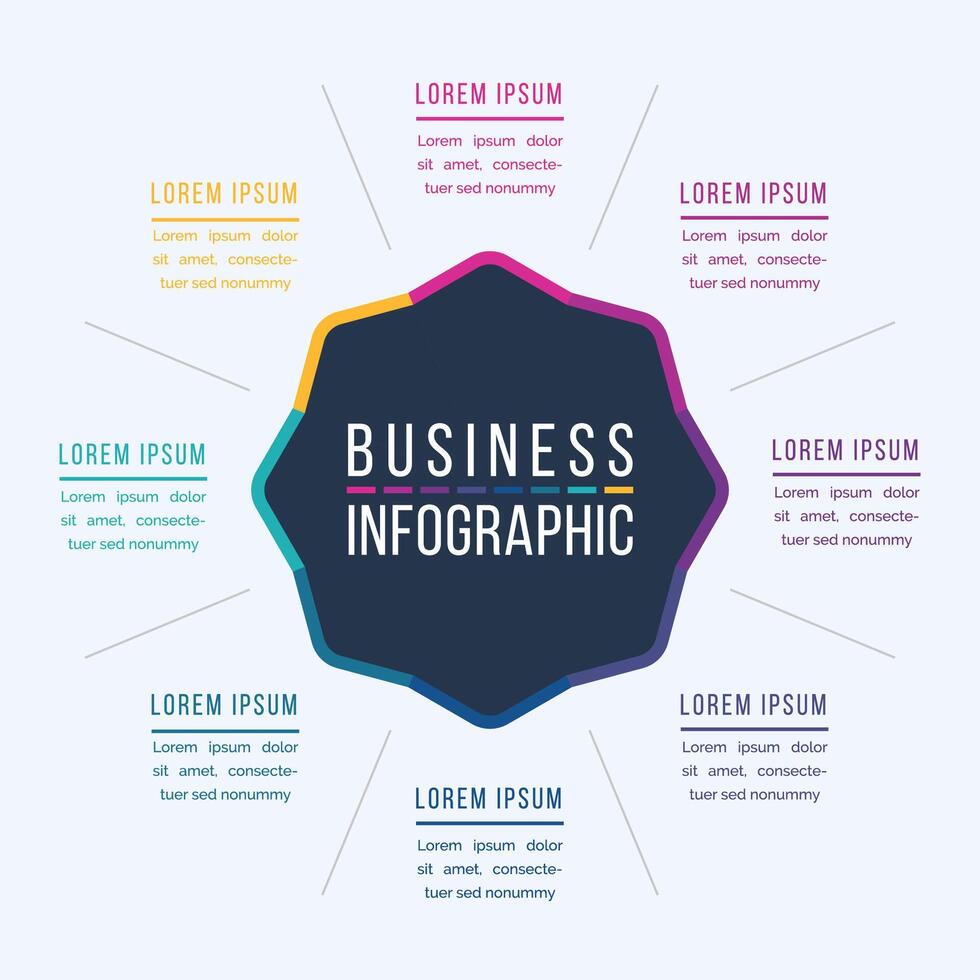 LOREM IPSUM
Lorem ipsum dolor sit amet, consectetuer sed nonummy

LOREM IPSUM
Lorem ipsum dolor sit amet, consectetuer sed nonummy

LOREM IPSUM
Lorem ipsum dolor sit amet, consectetuer sed nonummy

LOREM IPSUM
Lorem ipsum dolor sit amet, consectetuer sed nonummy

BUSINESS
INFOGRAPHIC

LOREM IPSUM
Lorem ipsum dolor sit amet, consectetuer sed nonummy

LOREM IPSUM
Lorem ipsum dolor sit amet, consectetuer sed nonummy

LOREM IPSUM
Lorem ipsum dolor sit amet, consectetuer sed nonummy

LOREM IPSUM
Lorem ipsum dolor sit amet, consectetuer sed nonummy