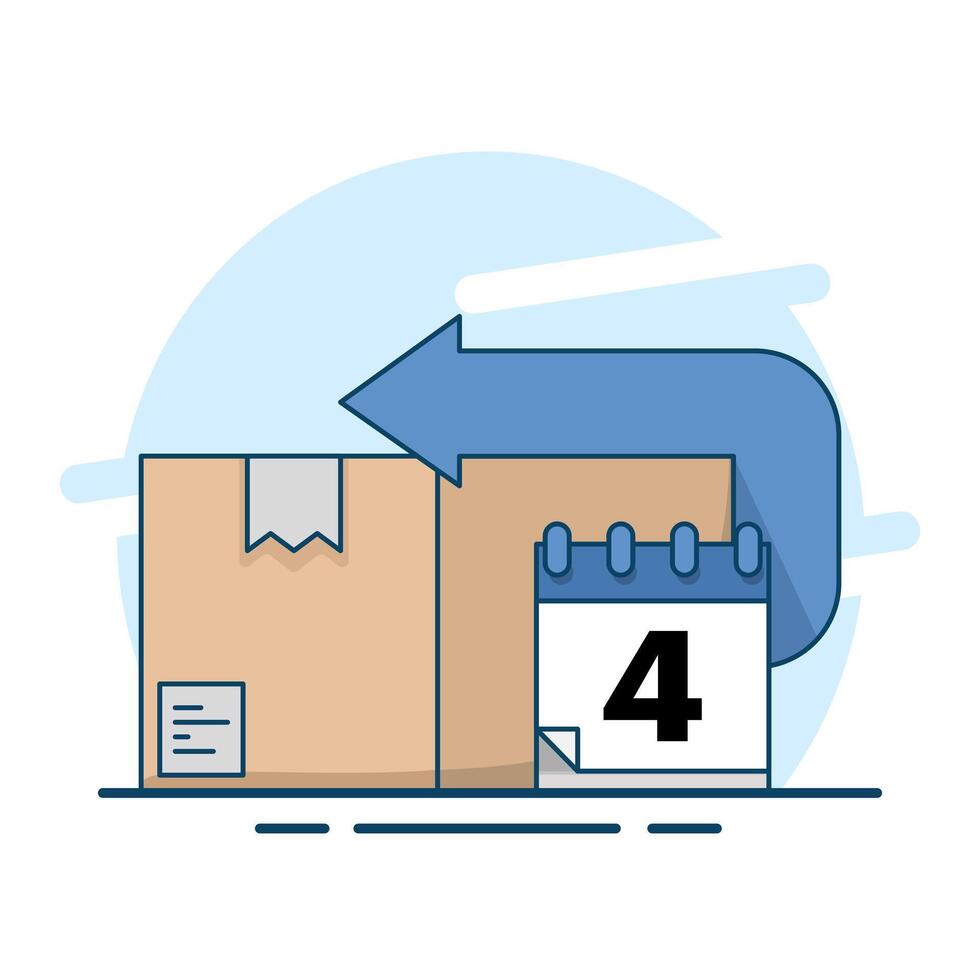 4