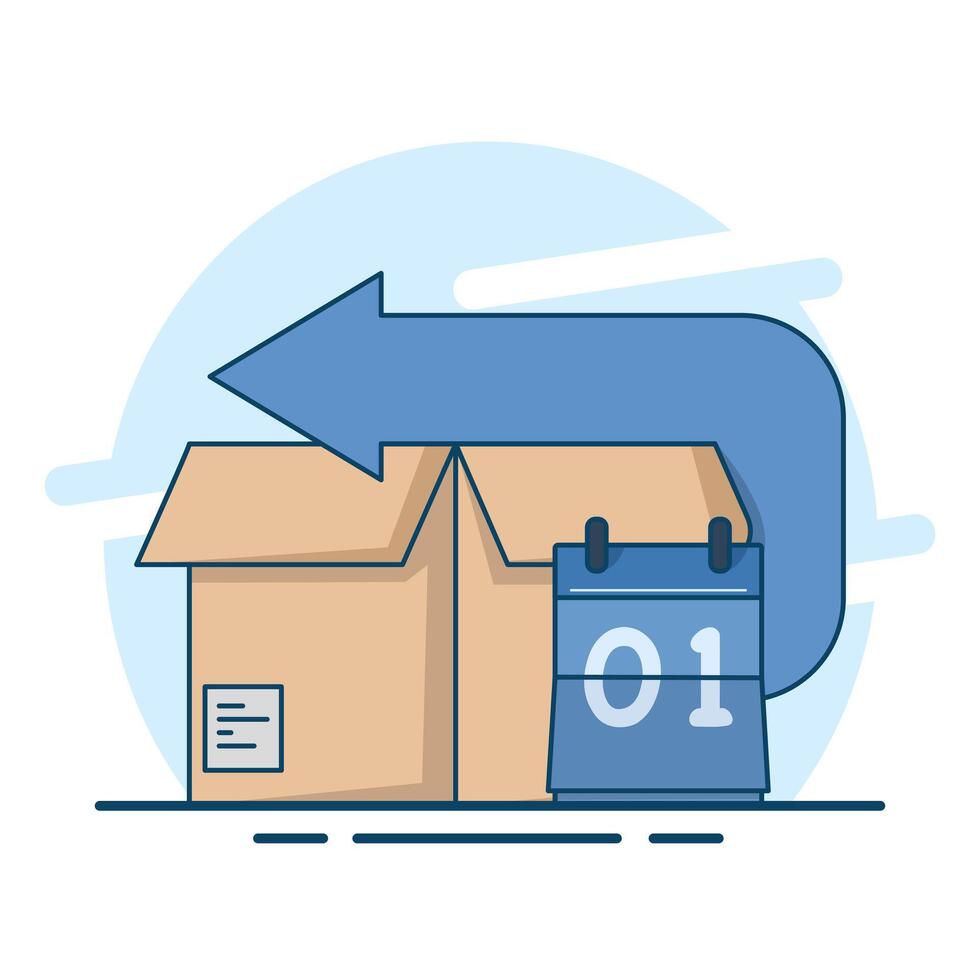 01