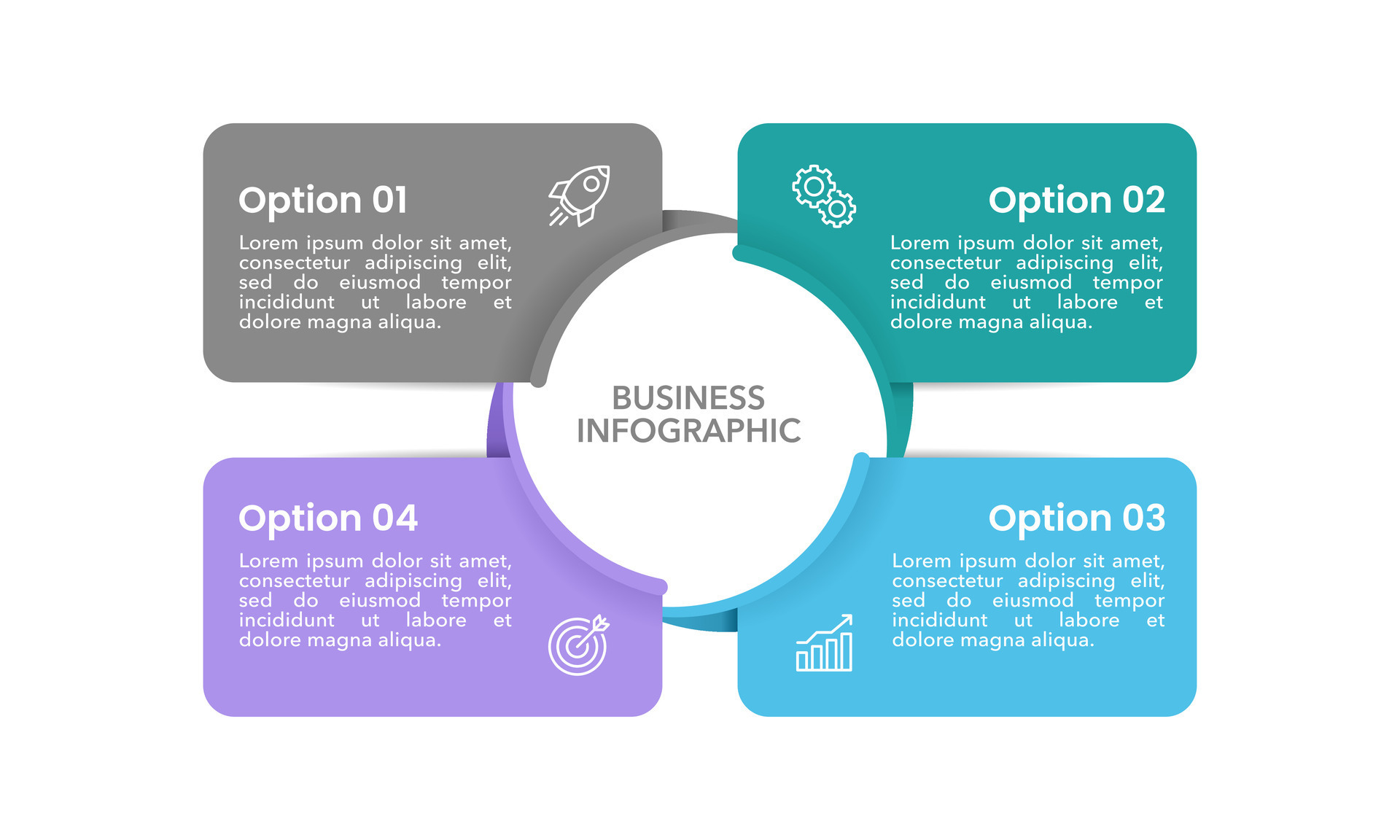 Option 01

Lorem ipsum dolor sit amet, consectetur adipiscing elit, sed do eiusmod tempor incididunt ut labore et dolore magna aliqua.

Option 02

Lorem ipsum dolor sit amet, consectetur adipiscing elit, sed do eiusmod tempor incididunt ut labore et dolore magna aliqua.

BUSINESS INFOGRAPHIC

Option 04

Lorem ipsum dolor sit amet, consectetur adipiscing elit, sed do eiusmod tempor incididunt ut labore et dolore magna aliqua.

Option 03

Lorem ipsum dolor sit amet, consectetur adipiscing elit, sed do eiusmod tempor incididunt ut labore et dolore magna aliqua.