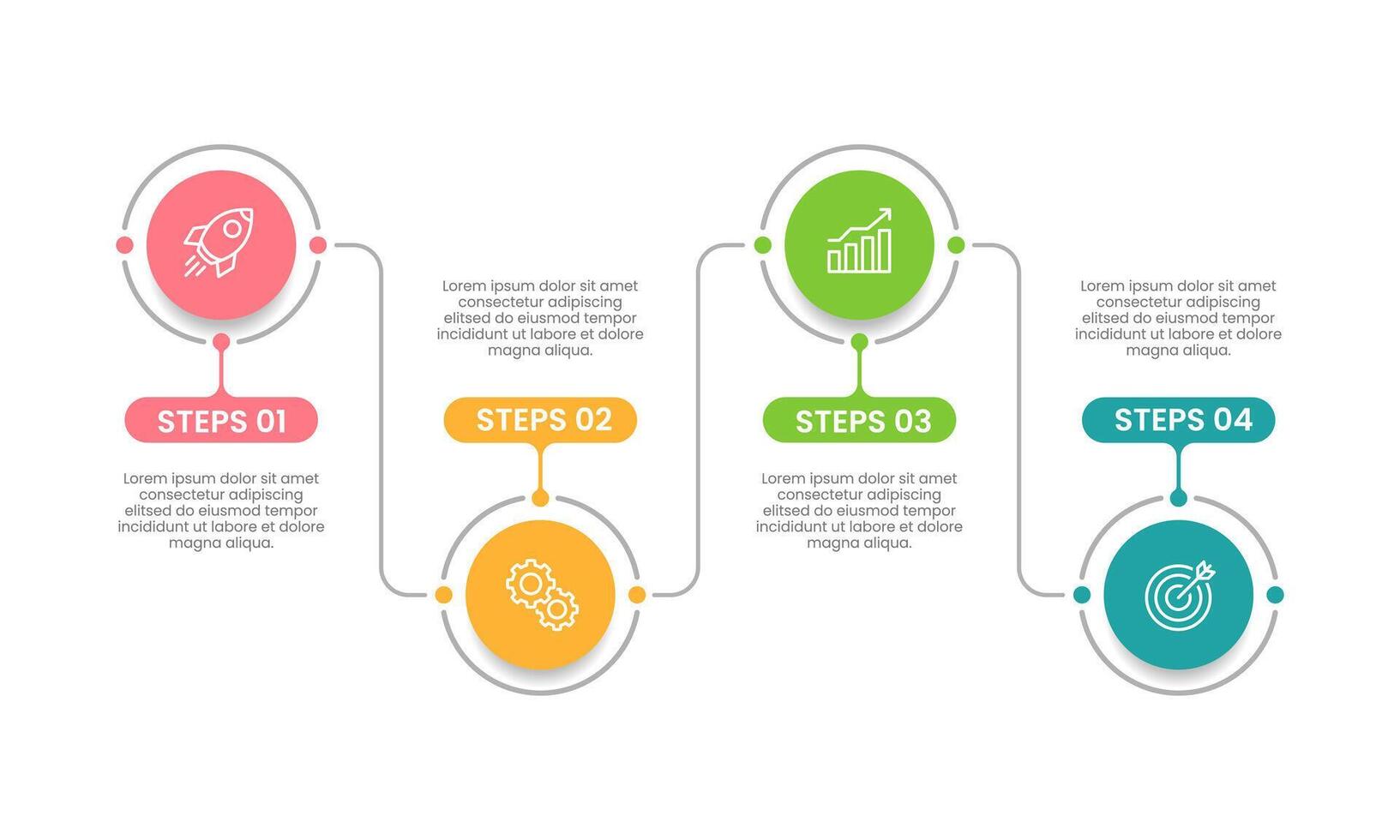 STEPS 01

Lorem ipsum dolor sit amet consectetur adipiscing elitsed do eiusmod tempor incididunt ut labore et dolore magna aliqua.

Lorem ipsum dolor sit amet consectetur adipiscing elitsed do eiusmod tempor incididunt ut labore et dolore magna aliqua.

STEPS 02

STEPS 03

Lorem ipsum dolor sit amet consectetur adipiscing elitsed do eiusmod tempor incididunt ut labore et dolore magna aliqua.

Lorem ipsum dolor sit amet consectetur adipiscing elitsed do eiusmod tempor incididunt ut labore et dolore magna aliqua.

STEPS 04