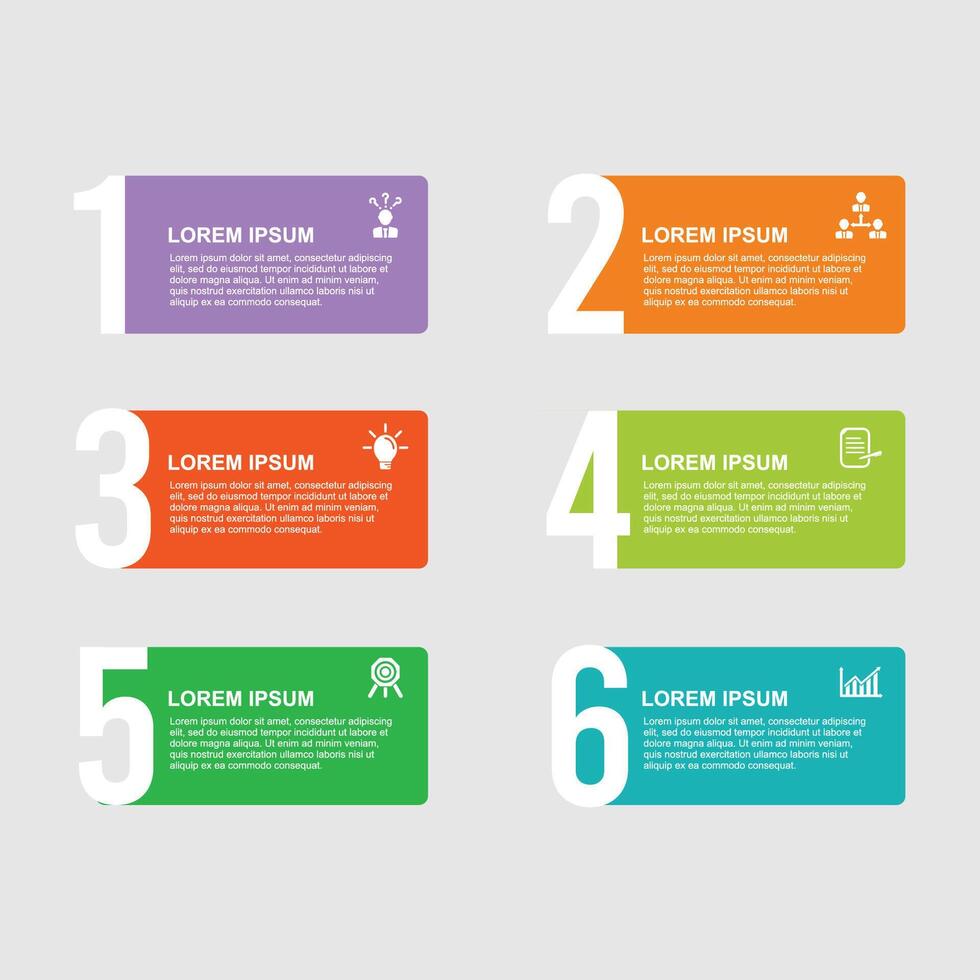 1

LOREM IPSUM

Lorem ipsum dolor sit amet, consectetur adipiscing elit, sed do eiusmod tempor incididunt ut labore et dolore magna aliqua. Ut enim ad minim veniam, quis nostrud exercitation ullamco laboris nisi ut aliquip ex ea commodo consequat.

2

LOREM IPSUM

Lorem ipsum dolor sit amet, consectetur adipiscing elit, sed do eiusmod tempor incididunt ut labore et dolore magna aliqua. Ut enim ad minim veniam, quis nostrud exercitation ullamco laboris nisi ut aliquip ex ea commodo consequat.

3

LOREM IPSUM

Lorem ipsum dolor sit amet, consectetur adipiscing elit, sed do eiusmod tempor incididunt ut labore et dolore magna aliqua. Ut enim ad minim veniam, quis nostrud exercitation ullamco laboris nisi ut aliquip ex ea commodo consequat.

4

LOREM IPSUM

Lorem ipsum dolor sit amet, consectetur adipiscing elit, sed do eiusmod tempor incididunt ut labore et dolore magna aliqua. Ut enim ad minim veniam, quis nostrud exercitation ullamco laboris nisi ut aliquip ex ea commodo consequat.

5

LOREM IPSUM

Lorem ipsum dolor sit amet, consectetur adipiscing elit, sed do eiusmod tempor incididunt ut labore et dolore magna aliqua. Ut enim ad minim veniam, quis nostrud exercitation ullamco laboris nisi ut aliquip ex ea commodo consequat.

6

LOREM IPSUM

Lorem ipsum dolor sit amet, consectetur adipiscing elit, sed do eiusmod tempor incididunt ut labore et dolore magna aliqua. Ut enim ad minim veniam, quis nostrud exercitation ullamco laboris nisi ut aliquip ex ea commodo consequat.