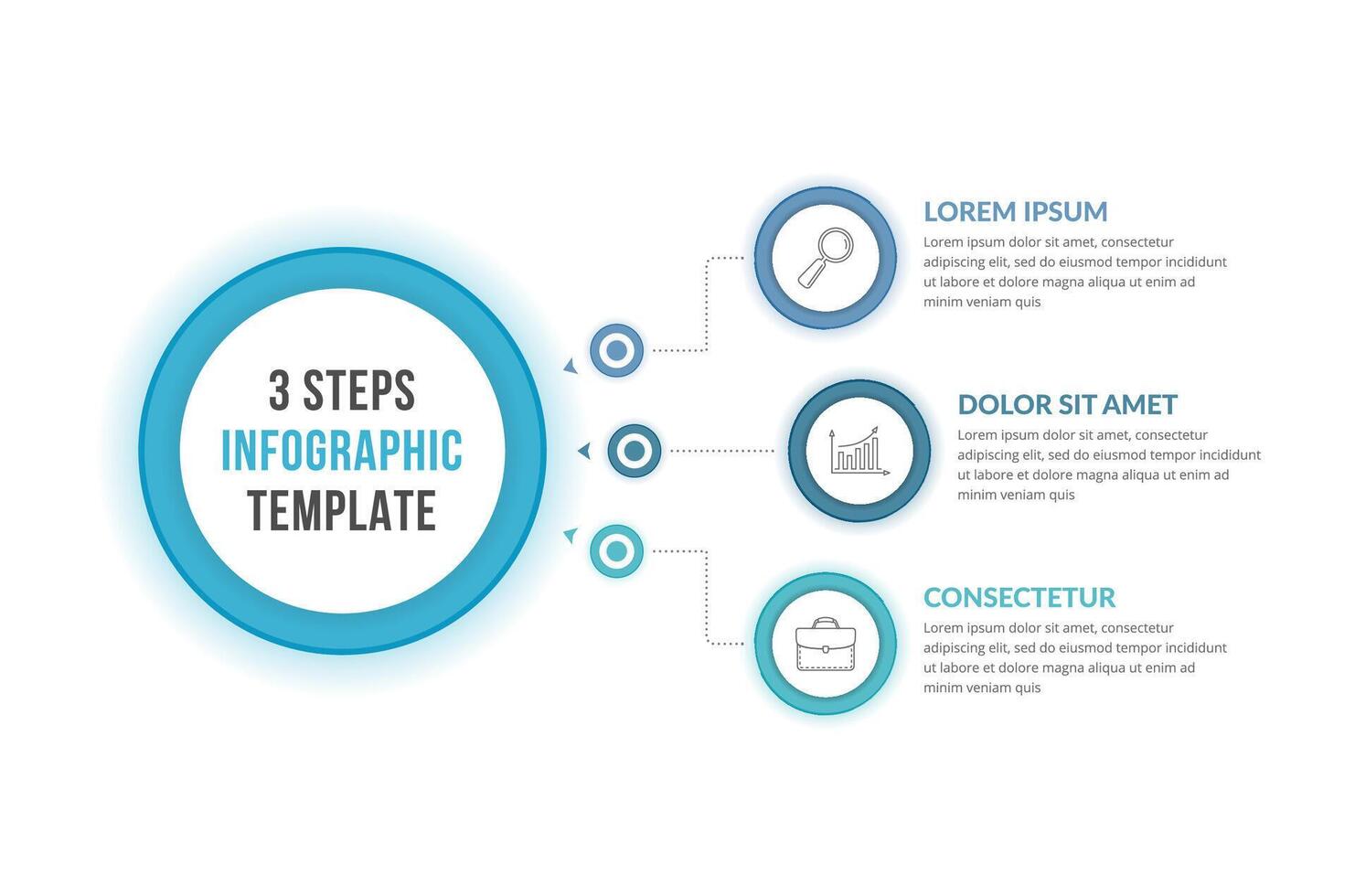 3 STEPS
INFOGRAPHIC
TEMPLATE

LOREM IPSUM
Lorem ipsum dolor sit amet, consectetur adipiscing elit, sed do eiusmod tempor incididunt ut labore et dolore magna aliqua ut enim ad minim veniam quis

DOLOR SIT AMET
Lorem ipsum dolor sit amet, consectetur adipiscing elit, sed do eiusmod tempor incididunt ut labore et dolore magna aliqua ut enim ad minim veniam quis

CONSECTETUR
Lorem ipsum dolor sit amet, consectetur adipiscing elit, sed do eiusmod tempor incididunt ut labore et dolore magna aliqua ut enim ad minim veniam quis