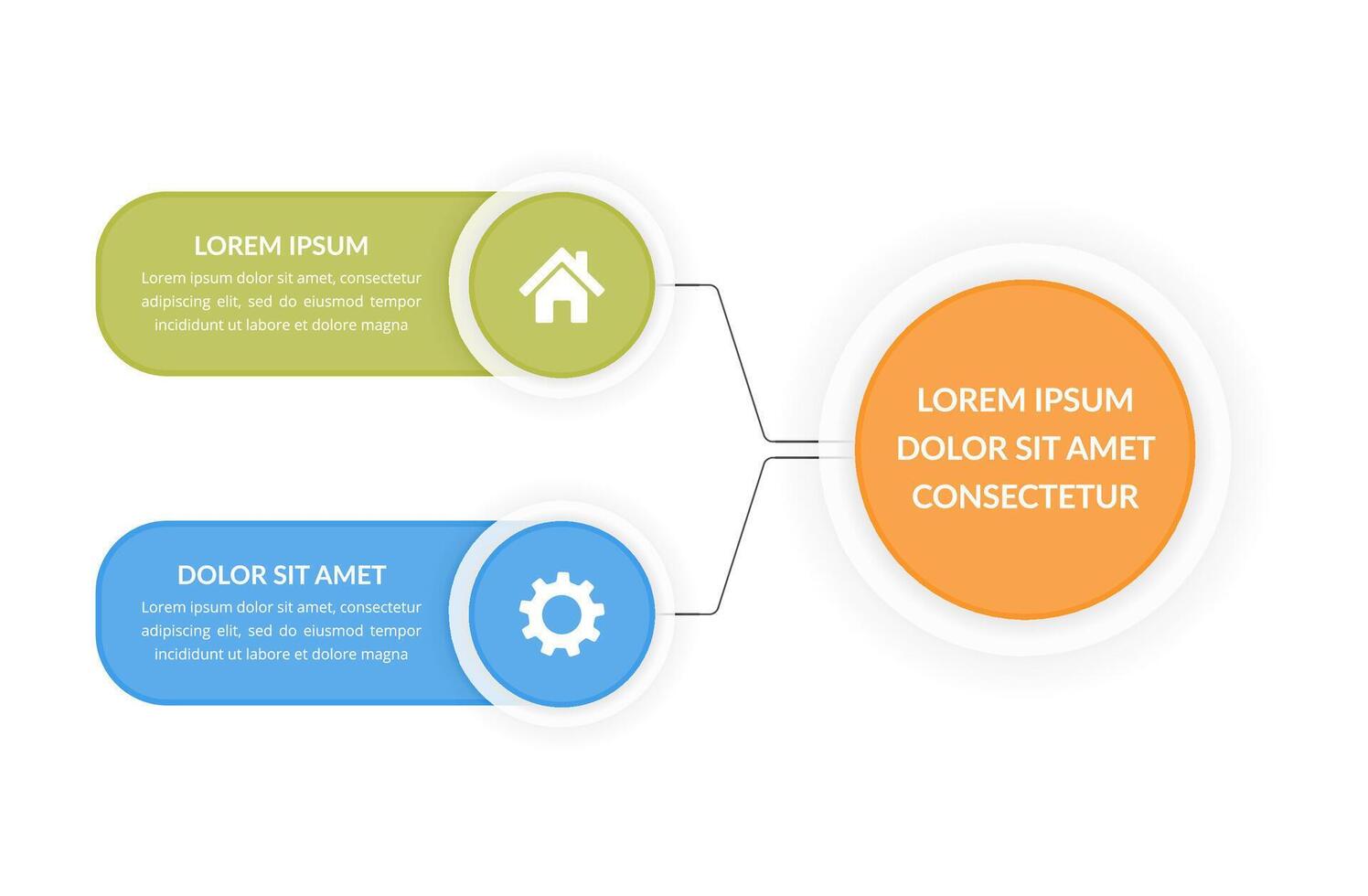 LOREM IPSUM
Lorem ipsum dolor sit amet, consectetur adipiscing elit, sed do eiusmod tempor incididunt ut labore et dolore magna

DOLOR SIT AMET
Lorem ipsum dolor sit amet, consectetur adipiscing elit, sed do eiusmod tempor incididunt ut labore et dolore magna

LOREM IPSUM DOLOR SIT AMET CONSECTETUR