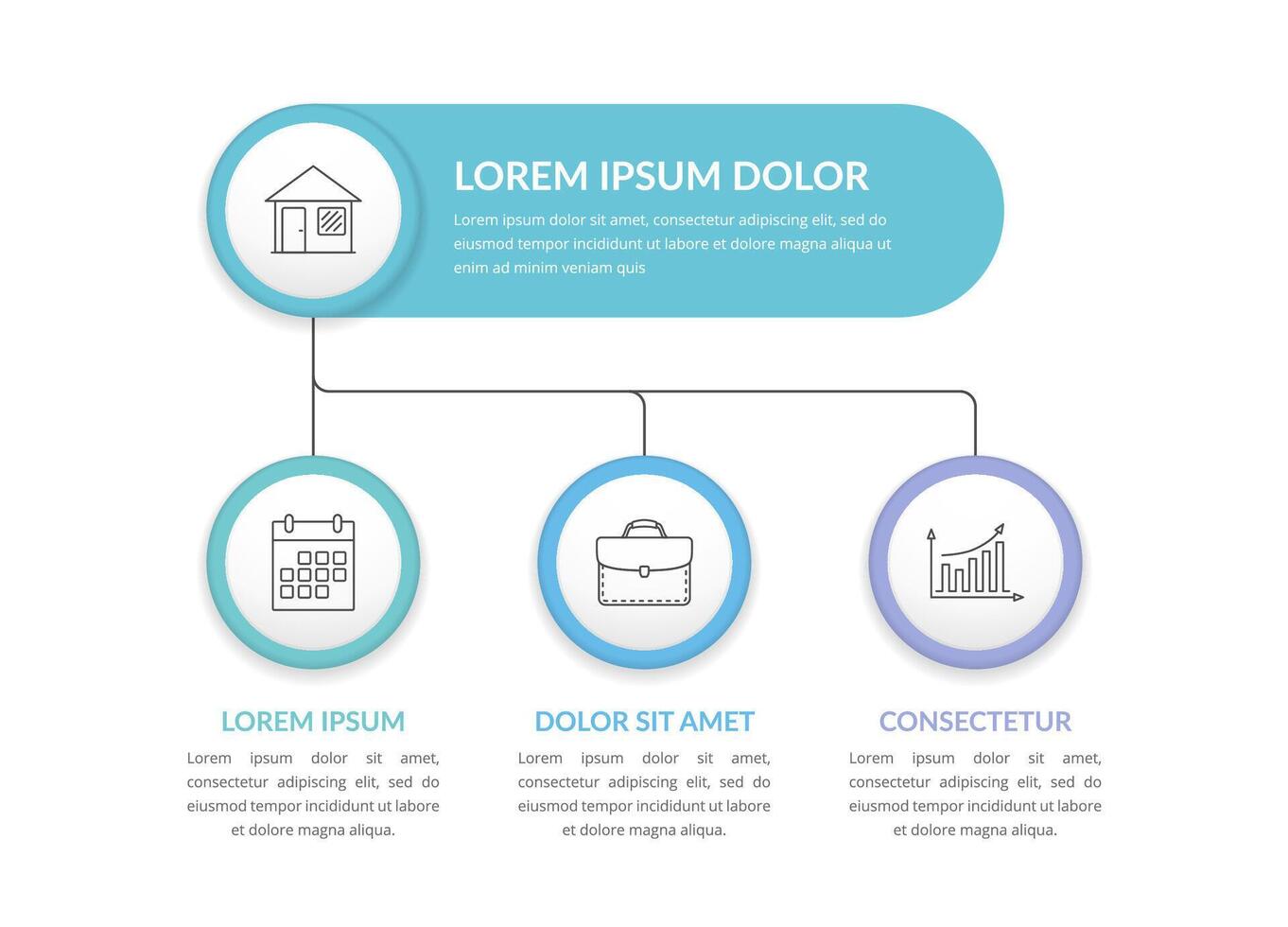 LOREM IPSUM DOLOR

Lorem ipsum dolor sit amet, consectetur adipiscing elit, sed do eiusmod tempor incididunt ut labore et dolore magna aliqua ut enim ad minim veniam quis

LOREM IPSUM

Lorem ipsum dolor sit amet, consectetur adipiscing elit, sed do eiusmod tempor incididunt ut labore et dolore magna aliqua.

DOLOR SIT AMET

Lorem ipsum dolor sit amet, consectetur adipiscing elit, sed do eiusmod tempor incididunt ut labore et dolore magna aliqua.

CONSECTETUR

Lorem ipsum dolor sit amet, consectetur adipiscing elit, sed do eiusmod tempor incididunt ut labore et dolore magna aliqua.