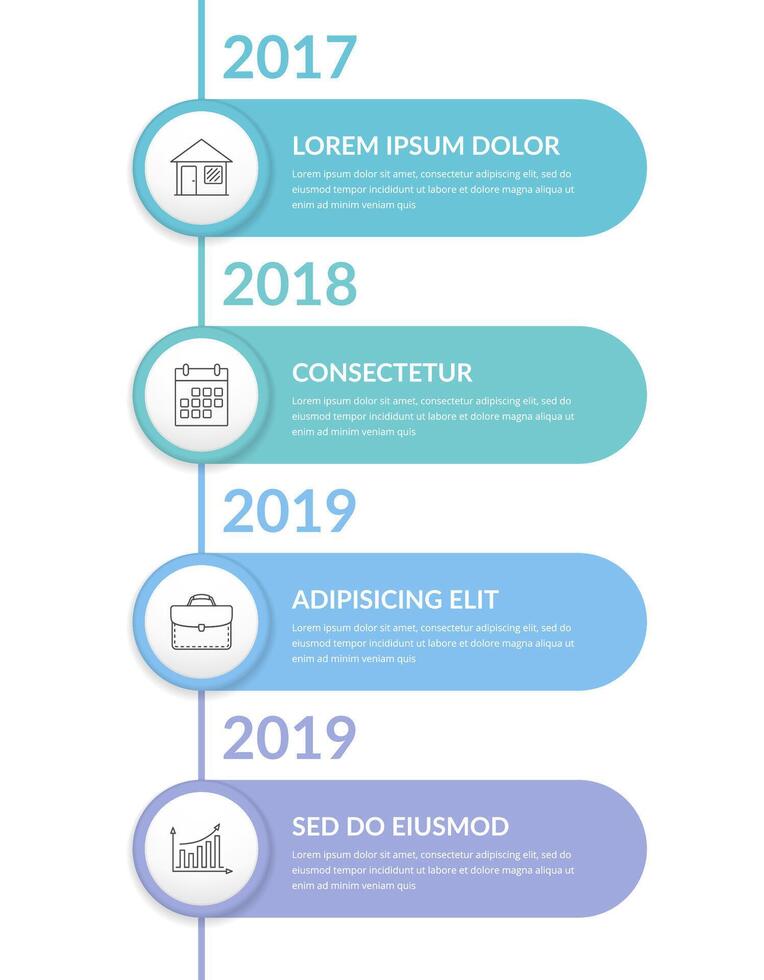 2017

LOREM IPSUM DOLOR

Lorem ipsum dolor sit amet, consectetur adipiscing elit, sed do eiusmod tempor incididunt ut labore et dolore magna aliqua ut enim ad minim veniam quis

2018

CONSECTETUR

Lorem ipsum dolor sit amet, consectetur adipiscing elit, sed do eiusmod tempor incididunt ut labore et dolore magna aliqua ut enim ad minim veniam quis

2019

ADIPISICING ELIT

Lorem ipsum dolor sit amet, consectetur adipiscing elit, sed do eiusmod tempor incididunt ut labore et dolore magna aliqua ut enim ad minim veniam quis

2019

SED DO EIUSMOD

Lorem ipsum dolor sit amet, consectetur adipiscing elit, sed do eiusmod tempor incididunt ut labore et dolore magna aliqua ut enim ad minim veniam quis