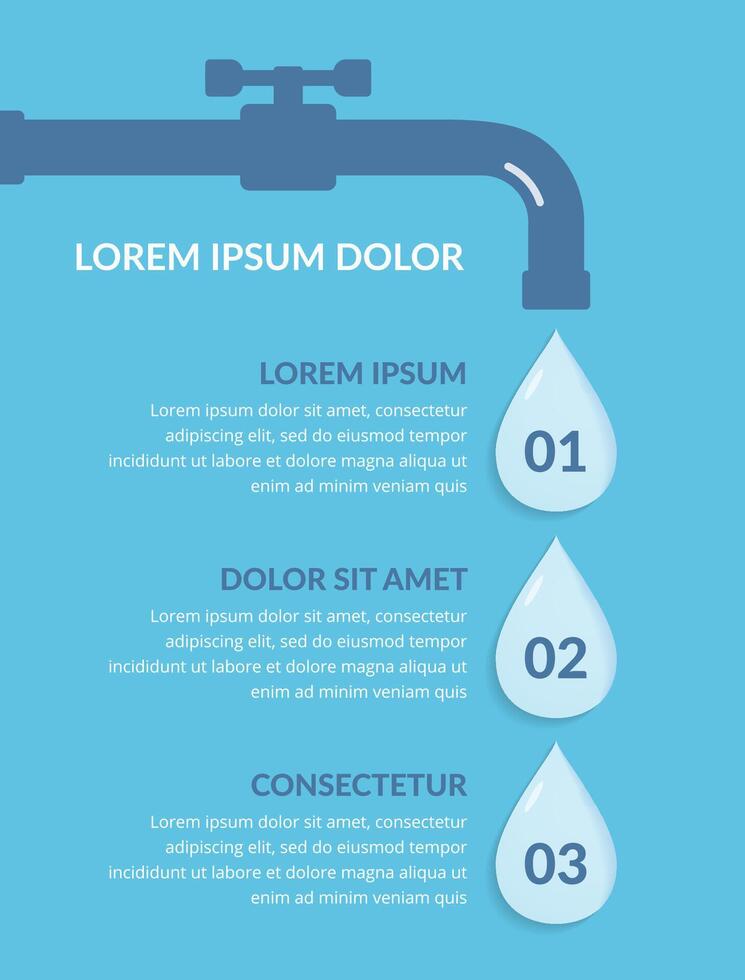 LOREM IPSUM DOLOR

LOREM IPSUM

Lorem ipsum dolor sit amet, consectetur adipiscing elit, sed do eiusmod tempor incididunt ut labore et dolore magna aliqua ut enim ad minim veniam quis

01

DOLOR SIT AMET

Lorem ipsum dolor sit amet, consectetur adipiscing elit, sed do eiusmod tempor incididunt ut labore et dolore magna aliqua ut enim ad minim veniam quis

02

CONSECTETUR

Lorem ipsum dolor sit amet, consectetur adipiscing elit, sed do eiusmod tempor incididunt ut labore et dolore magna aliqua ut enim ad minim veniam quis

03