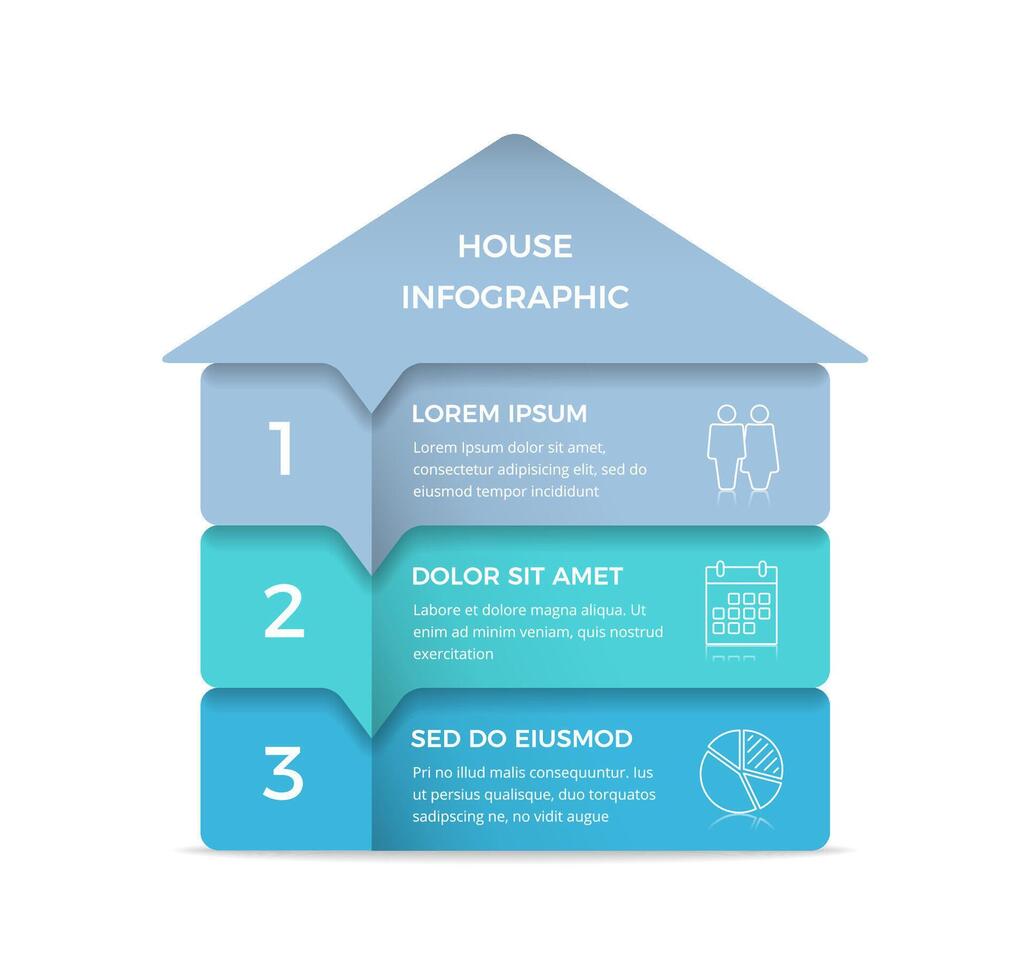 HOUSE INFOGRAPHIC

1

LOREM IPSUM

Lorem Ipsum dolor sit amet, consectetur adipisicing elit, sed do eiusmod tempor incididunt

2

DOLOR SIT AMET

Labore et dolore magna aliqua. Ut enim ad minim veniam, quis nostrud exercitation

3

SED DO EIUSMOD

Pri no illud malis consequuntur. Ius ut persius qualisque, duo torquatos sadipscing ne, no vidit augue