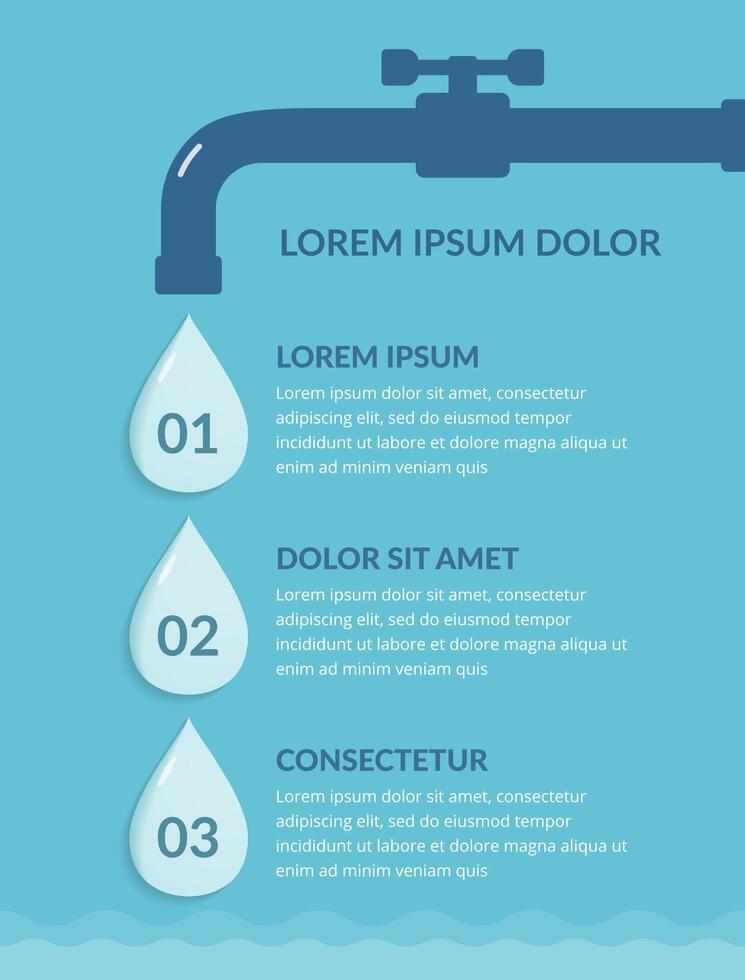 LOREM IPSUM DOLOR

01

LOREM IPSUM

Lorem ipsum dolor sit amet, consectetur adipiscing elit, sed do eiusmod tempor incididunt ut labore et dolore magna aliqua ut enim ad minim veniam quis

02

DOLOR SIT AMET

Lorem ipsum dolor sit amet, consectetur adipiscing elit, sed do eiusmod tempor incididunt ut labore et dolore magna aliqua ut enim ad minim veniam quis

03

CONSECTETUR

Lorem ipsum dolor sit amet, consectetur adipiscing elit, sed do eiusmod tempor incididunt ut labore et dolore magna aliqua ut enim ad minim veniam quis