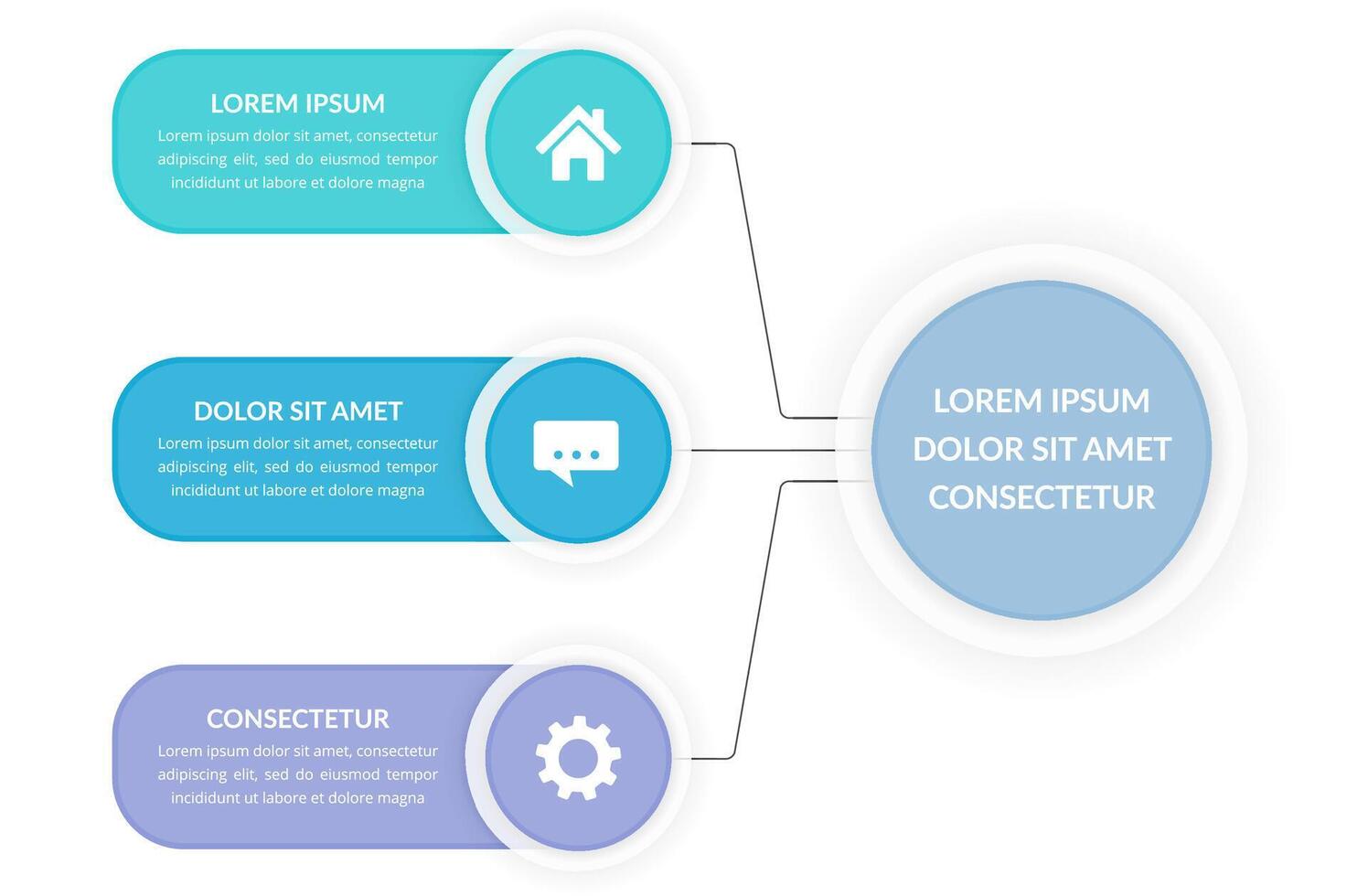 LOREM IPSUM
Lorem ipsum dolor sit amet, consectetur adipiscing elit, sed do eiusmod tempor incididunt ut labore et dolore magna

DOLOR SIT AMET
Lorem ipsum dolor sit amet, consectetur adipiscing elit, sed do eiusmod tempor incididunt ut labore et dolore magna

CONSECTETUR
Lorem ipsum dolor sit amet, consectetur adipiscing elit, sed do eiusmod tempor incididunt ut labore et dolore magna

LOREM IPSUM
DOLOR SIT AMET
CONSECTETUR