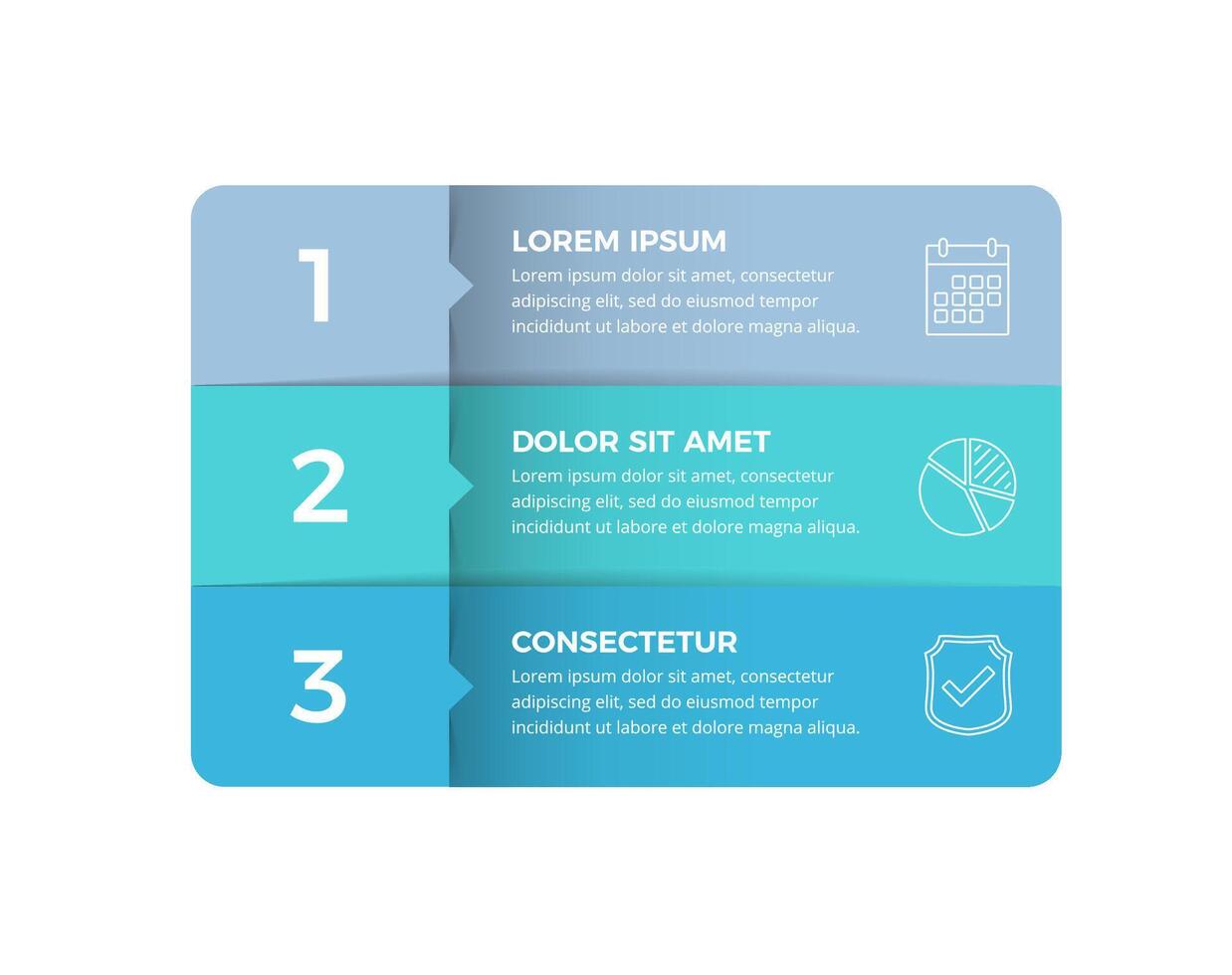 1

LOREM IPSUM
Lorem ipsum dolor sit amet, consectetur adipiscing elit, sed do eiusmod tempor incididunt ut labore et dolore magna aliqua.

2

DOLOR SIT AMET
Lorem ipsum dolor sit amet, consectetur adipiscing elit, sed do eiusmod tempor incididunt ut labore et dolore magna aliqua.

3

CONSECTETUR
Lorem ipsum dolor sit amet, consectetur adipiscing elit, sed do eiusmod tempor incididunt ut labore et dolore magna aliqua.