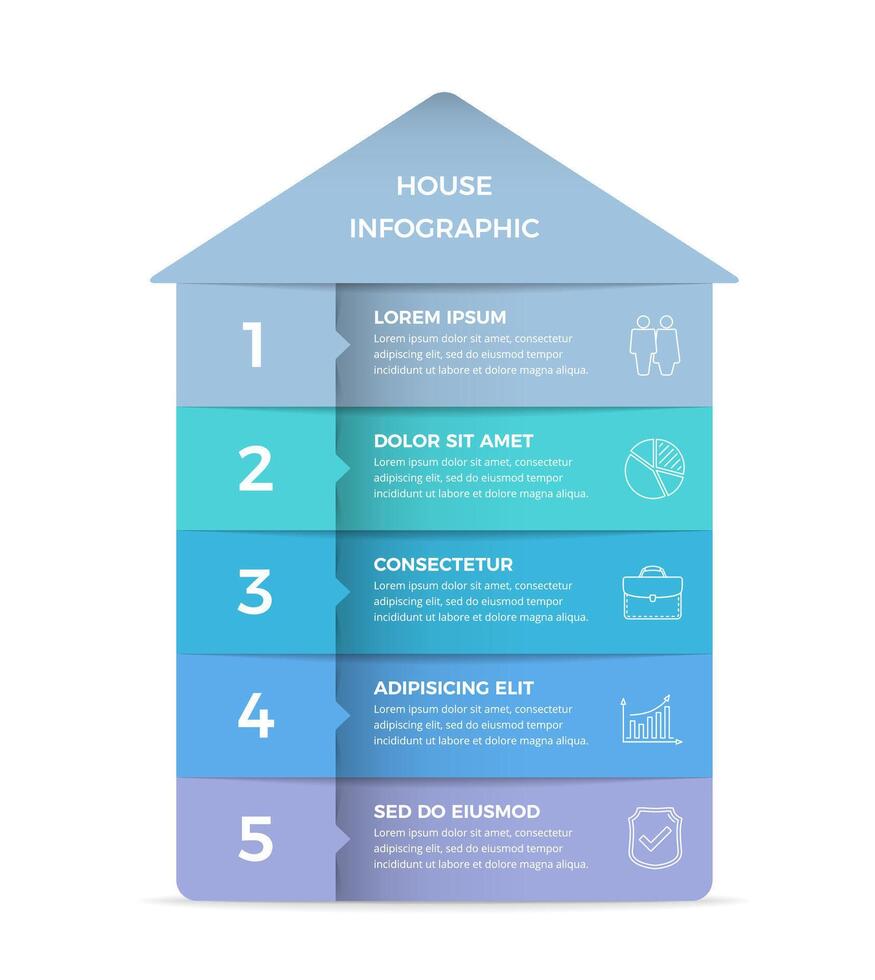 HOUSE
INFOGRAPHIC

1

LOREM IPSUM
Lorem ipsum dolor sit amet, consectetur adipiscing elit, sed do eiusmod tempor incididunt ut labore et dolore magna aliqua.

2

DOLOR SIT AMET
Lorem ipsum dolor sit amet, consectetur adipiscing elit, sed do eiusmod tempor incididunt ut labore et dolore magna aliqua.

3

CONSECTETUR
Lorem ipsum dolor sit amet, consectetur adipiscing elit, sed do eiusmod tempor incididunt ut labore et dolore magna aliqua.

4

ADIPISICING ELIT
Lorem ipsum dolor sit amet, consectetur adipiscing elit, sed do eiusmod tempor incididunt ut labore et dolore magna aliqua.

5

SED DO EIUSMOD
Lorem ipsum dolor sit amet, consectetur adipiscing elit, sed do eiusmod tempor incididunt ut labore et dolore magna aliqua.