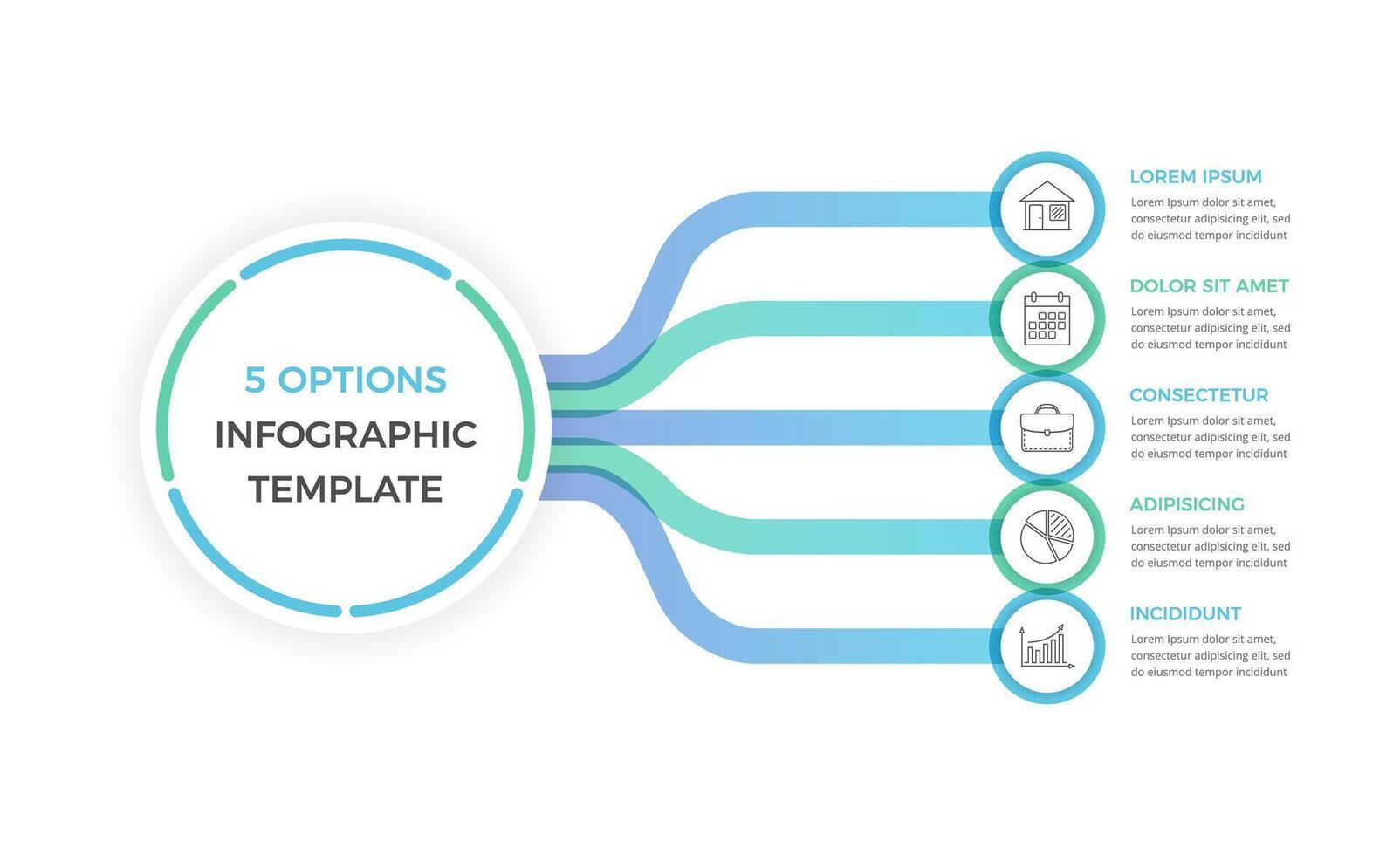 5 OPTIONS
INFOGRAPHIC
TEMPLATE

LOREM IPSUM
Lorem Ipsum dolor sit amet, consectetur adipisicing elit, sed do eiusmod tempor incididunt

DOLOR SIT AMET
Lorem Ipsum dolor sit amet, consectetur adipisicing elit, sed do eiusmod tempor incididunt

CONSECTETUR
Lorem Ipsum dolor sit amet, consectetur adipisicing elit, sed do eiusmod tempor incididunt

ADIPISICING
Lorem Ipsum dolor sit amet, consectetur adipisicing elit, sed do eiusmod tempor incididunt

INCIDIDUNT
Lorem Ipsum dolor sit amet, consectetur adipisicing elit, sed do eiusmod tempor incididunt