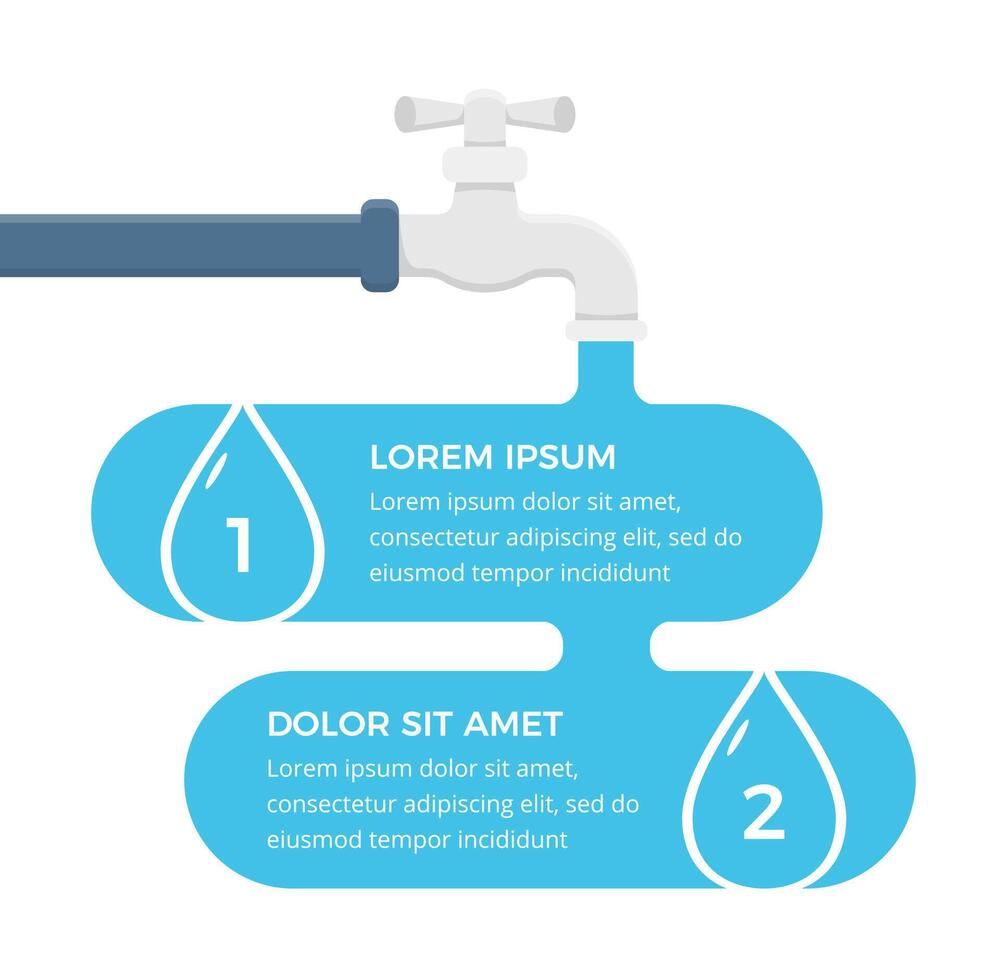 1

LOREM IPSUM

Lorem ipsum dolor sit amet, consectetur adipiscing elit, sed do eiusmod tempor incididunt

DOLOR SIT AMET

Lorem ipsum dolor sit amet, consectetur adipiscing elit, sed do eiusmod tempor incididunt

2