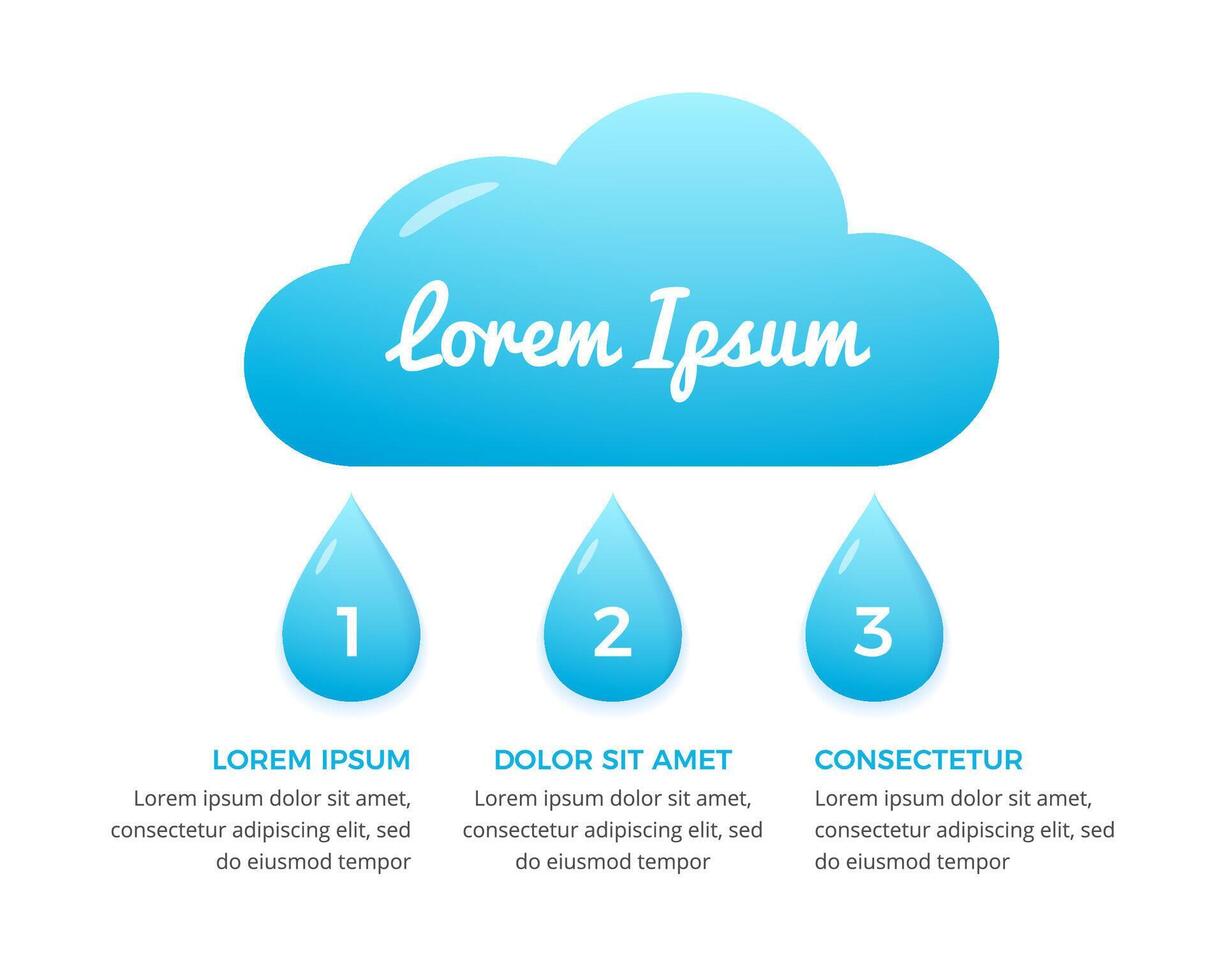 Lorem Ipsum

1

2

3

LOREM IPSUM
Lorem ipsum dolor sit amet, consectetur adipiscing elit, sed do eiusmod tempor

DOLOR SIT AMET
Lorem ipsum dolor sit amet, consectetur adipiscing elit, sed do eiusmod tempor

CONSECTETUR
Lorem ipsum dolor sit amet, consectetur adipiscing elit, sed do eiusmod tempor