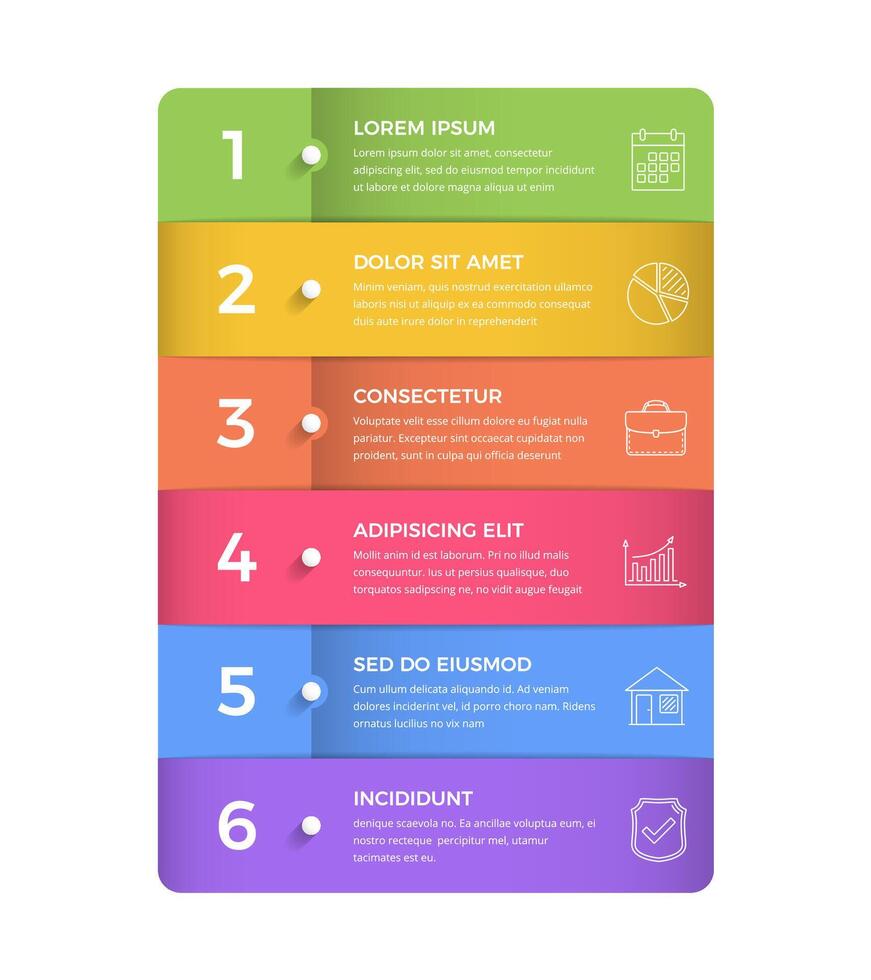 1

LOREM IPSUM

Lorem ipsum dolor sit amet, consectetur adipiscing elit, sed do eiusmod tempor incididunt ut labore et dolore magna aliqua ut enim

2

DOLOR SIT AMET

Minim veniam, quis nostrud exercitation ullamco laboris nisi ut aliquip ex ea commodo consequat duis aute irure dolor in reprehenderit

3

CONSECTETUR

Voluptate velit esse cillum dolore eu fugiat nulla pariatur. Excepteur sint occaecat cupidatat non proident, sunt in culpa qui officia deserunt

4

ADIPISICING ELIT

Mollit anim id est laborum. Pri no illud malis consequuntur. Ius ut persius qualisque, duo torquatos sadipscing ne, no vidit augue feugait

5

SED DO EIUSMOD

Cum ullum delicata aliquando id. Ad veniam dolores inciderint vel, id porro choro nam. Ridens ornatus lucilius no vix nam

6

INCIDIDUNT

denique scaevola no. Ea ancillae voluptua eum, ei nostro recteque percipitur mel, utamur tacimates est eu.