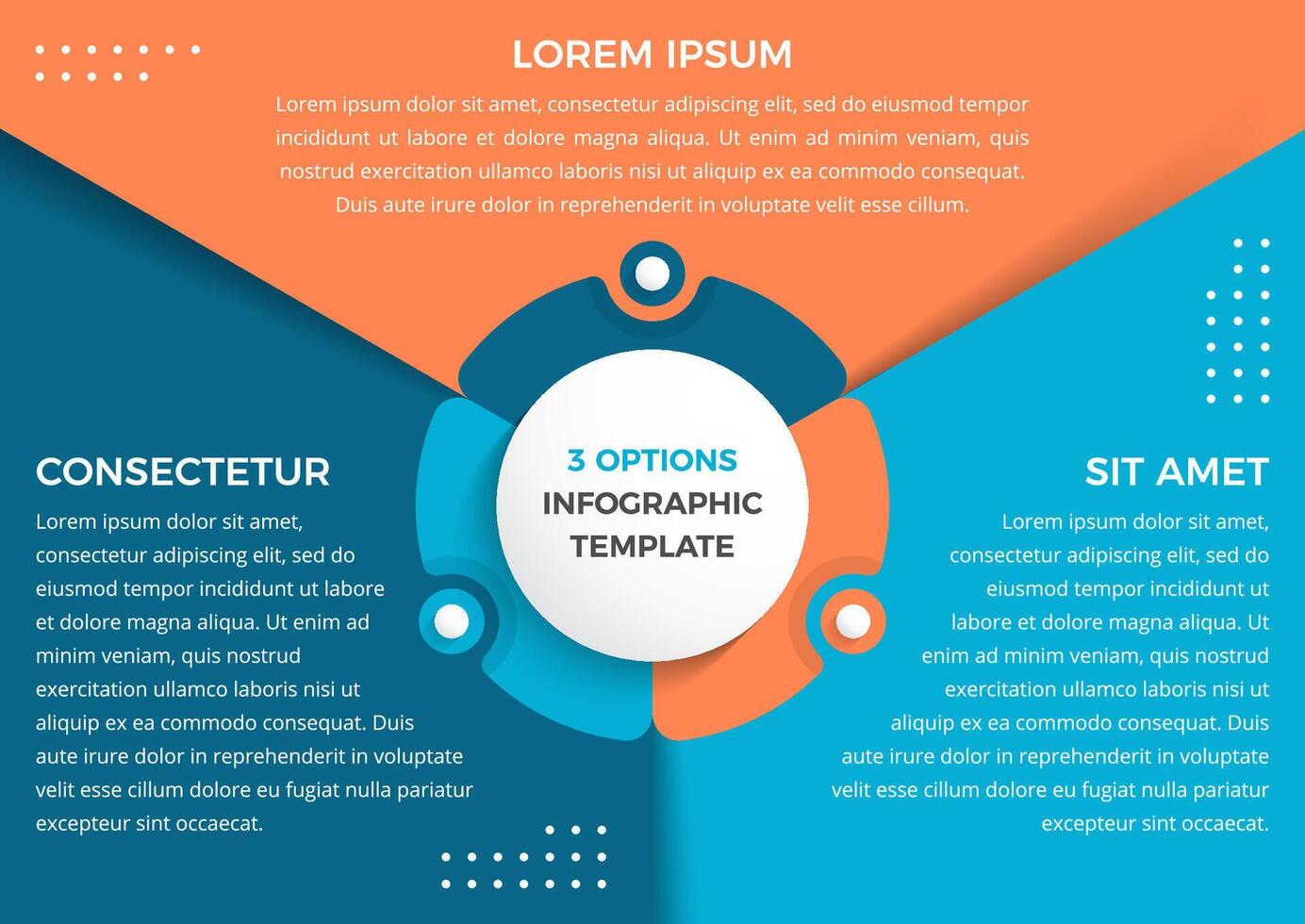 LOREM IPSUM

Lorem ipsum dolor sit amet, consectetur adipiscing elit, sed do eiusmod tempor incididunt ut labore et dolore magna aliqua. Ut enim ad minim veniam, quis nostrud exercitation ullamco laboris nisi ut aliquip ex ea commodo consequat. Duis aute irure dolor in reprehenderit in voluptate velit esse cillum.

3 OPTIONS
INFOGRAPHIC
TEMPLATE

CONSECTETUR

Lorem ipsum dolor sit amet, consectetur adipiscing elit, sed do eiusmod tempor incididunt ut labore et dolore magna aliqua. Ut enim ad minim veniam, quis nostrud exercitation ullamco laboris nisi ut aliquip ex ea commodo consequat. Duis aute irure dolor in reprehenderit in voluptate velit esse cillum dolore eu fugiat nulla pariatur excepteur sint occaecat.

SIT AMET

Lorem ipsum dolor sit amet, consectetur adipiscing elit, sed do eiusmod tempor incididunt ut labore et dolore magna aliqua. Ut enim ad minim veniam, quis nostrud exercitation ullamco laboris nisi ut aliquip ex ea commodo consequat. Duis aute irure dolor in reprehenderit in voluptate velit esse cillum dolore eu fugiat nulla pariatur excepteur sint occaecat.