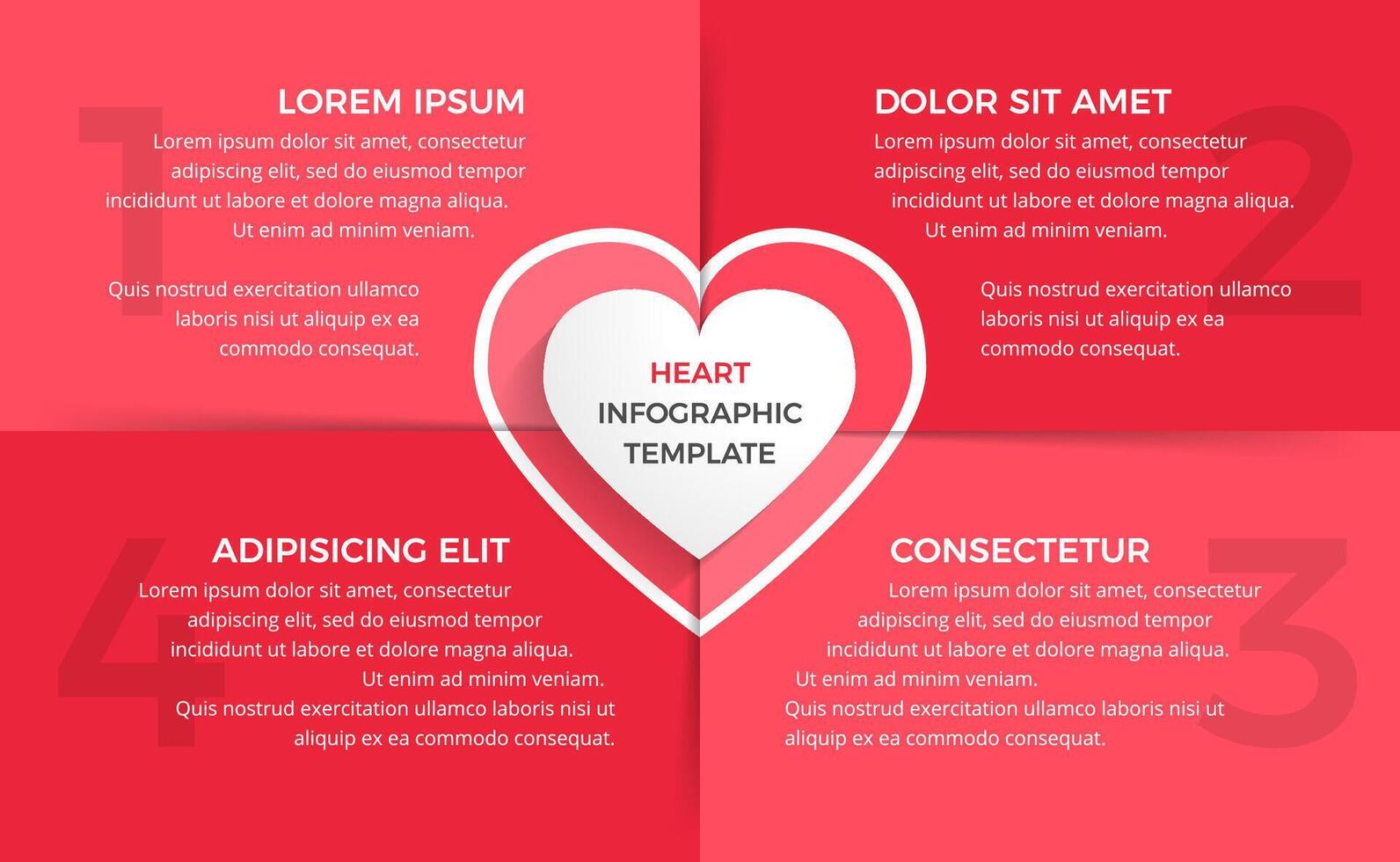 1

LOREM IPSUM

Lorem ipsum dolor sit amet, consectetur adipiscing elit, sed do eiusmod tempor incididunt ut labore et dolore magna aliqua. Ut enim ad minim veniam.

Quis nostrud exercitation ullamco laboris nisi ut aliquip ex ea commodo consequat.

2

DOLOR SIT AMET

Lorem ipsum dolor sit amet, consectetur adipiscing elit, sed do eiusmod tempor incididunt ut labore et dolore magna aliqua. Ut enim ad minim veniam.

Quis nostrud exercitation ullamco laboris nisi ut aliquip ex ea commodo consequat.

HEART
INFOGRAPHIC
TEMPLATE

4

ADIPISICING ELIT

Lorem ipsum dolor sit amet, consectetur adipiscing elit, sed do eiusmod tempor incididunt ut labore et dolore magna aliqua. Ut enim ad minim veniam. Quis nostrud exercitation ullamco laboris nisi ut aliquip ex ea commodo consequat.

3

CONSECTETUR

Lorem ipsum dolor sit amet, consectetur adipiscing elit, sed do eiusmod tempor incididunt ut labore et dolore magna aliqua. Ut enim ad minim veniam. Quis nostrud exercitation ullamco laboris nisi ut aliquip ex ea commodo consequat.