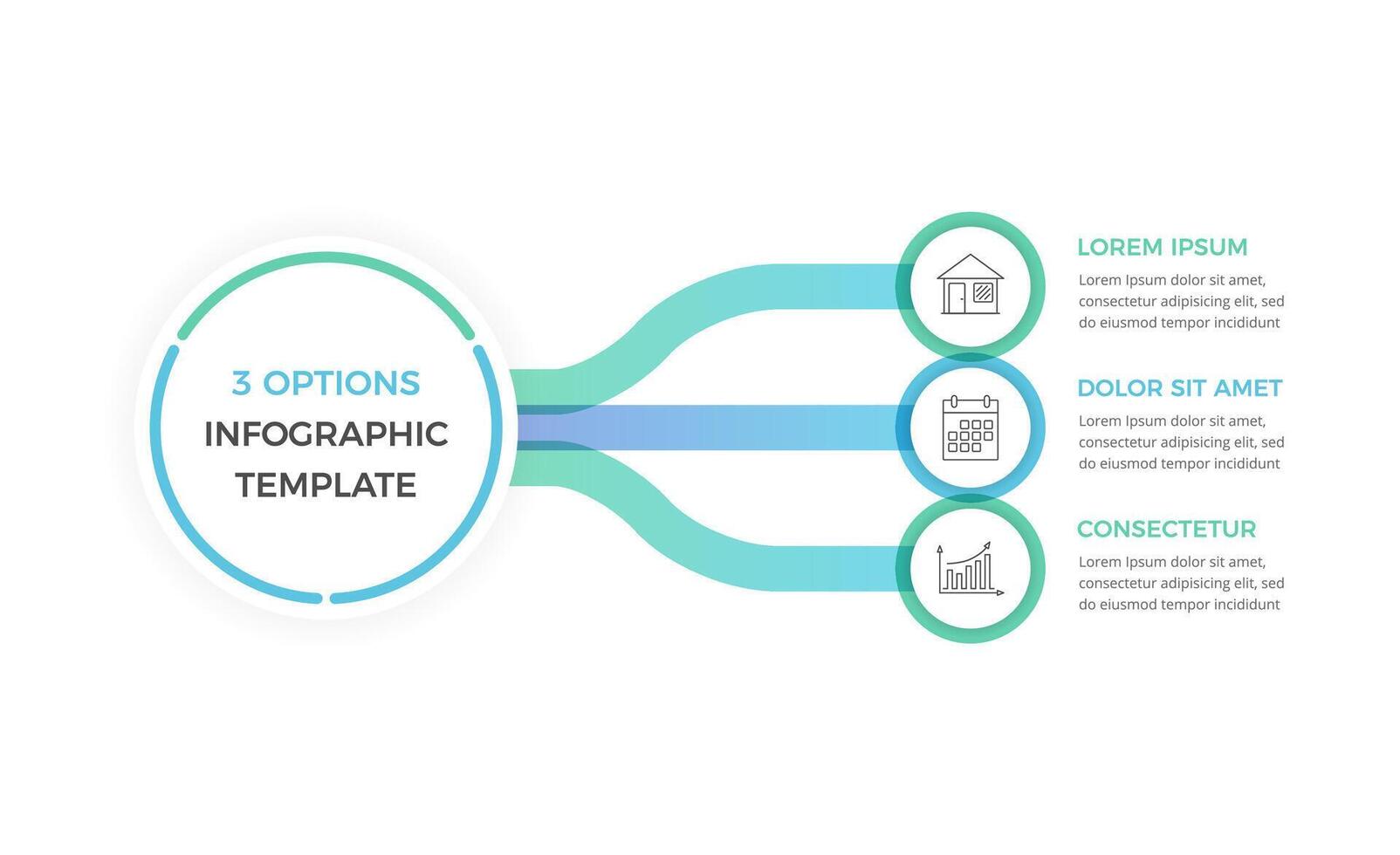 3 OPTIONS
INFOGRAPHIC
TEMPLATE

LOREM IPSUM
Lorem Ipsum dolor sit amet, consectetur adipisicing elit, sed do eiusmod tempor incididunt

DOLOR SIT AMET
Lorem Ipsum dolor sit amet, consectetur adipisicing elit, sed do eiusmod tempor incididunt

CONSECTETUR
Lorem Ipsum dolor sit amet, consectetur adipisicing elit, sed do eiusmod tempor incididunt