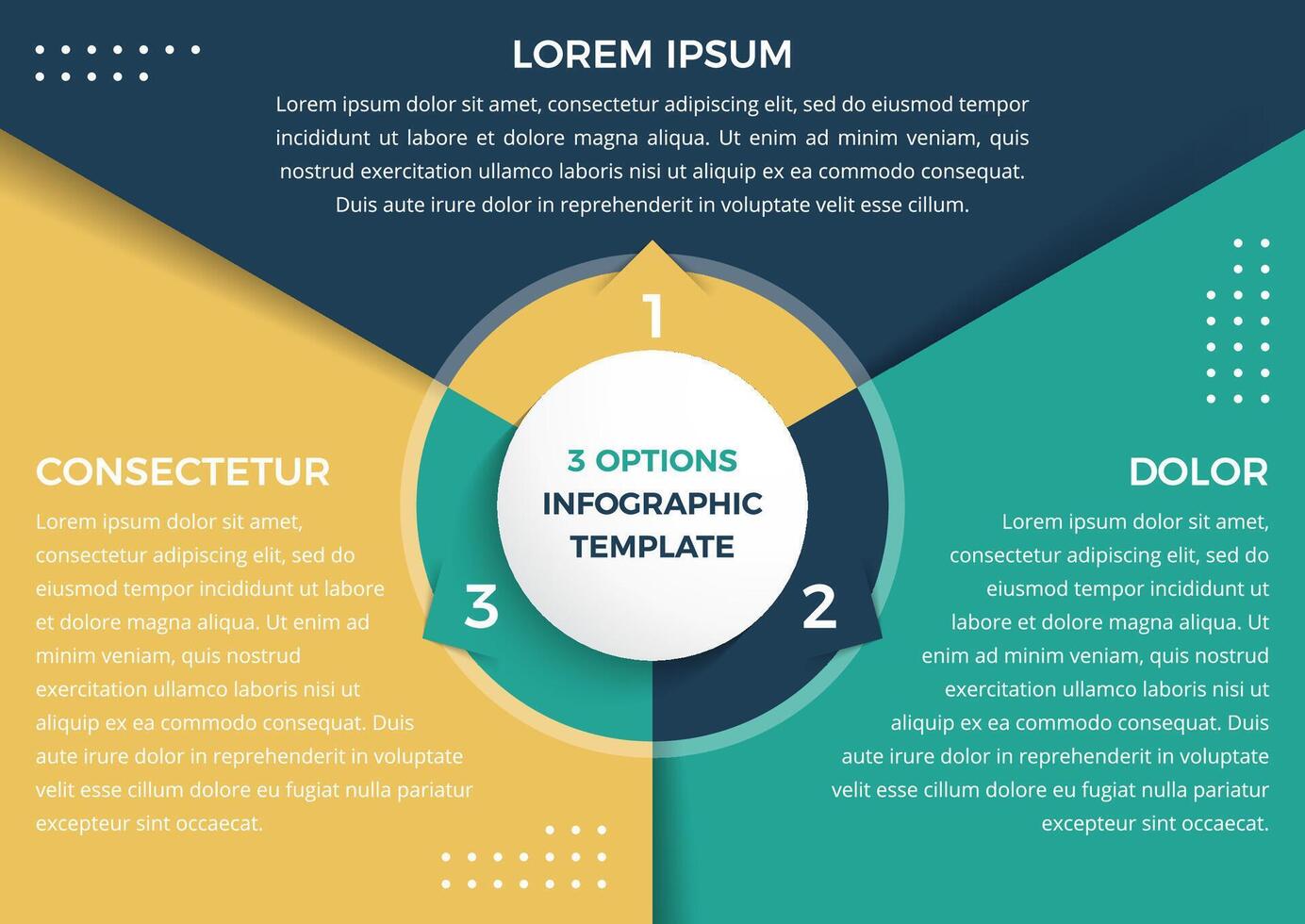 LOREM IPSUM

Lorem ipsum dolor sit amet, consectetur adipiscing elit, sed do eiusmod tempor incididunt ut labore et dolore magna aliqua. Ut enim ad minim veniam, quis nostrud exercitation ullamco laboris nisi ut aliquip ex ea commodo consequat. Duis aute irure dolor in reprehenderit in voluptate velit esse cillum.

1

3 OPTIONS
INFOGRAPHIC
TEMPLATE

3

2

CONSECTETUR

Lorem ipsum dolor sit amet, consectetur adipiscing elit, sed do eiusmod tempor incididunt ut labore et dolore magna aliqua. Ut enim ad minim veniam, quis nostrud exercitation ullamco laboris nisi ut aliquip ex ea commodo consequat. Duis aute irure dolor in reprehenderit in voluptate velit esse cillum dolore eu fugiat nulla pariatur excepteur sint occaecat.

DOLOR

Lorem ipsum dolor sit amet, consectetur adipiscing elit, sed do eiusmod tempor incididunt ut labore et dolore magna aliqua. Ut enim ad minim veniam, quis nostrud exercitation ullamco laboris nisi ut aliquip ex ea commodo consequat. Duis aute irure dolor in reprehenderit in voluptate velit esse cillum dolore eu fugiat nulla pariatur excepteur sint occaecat.