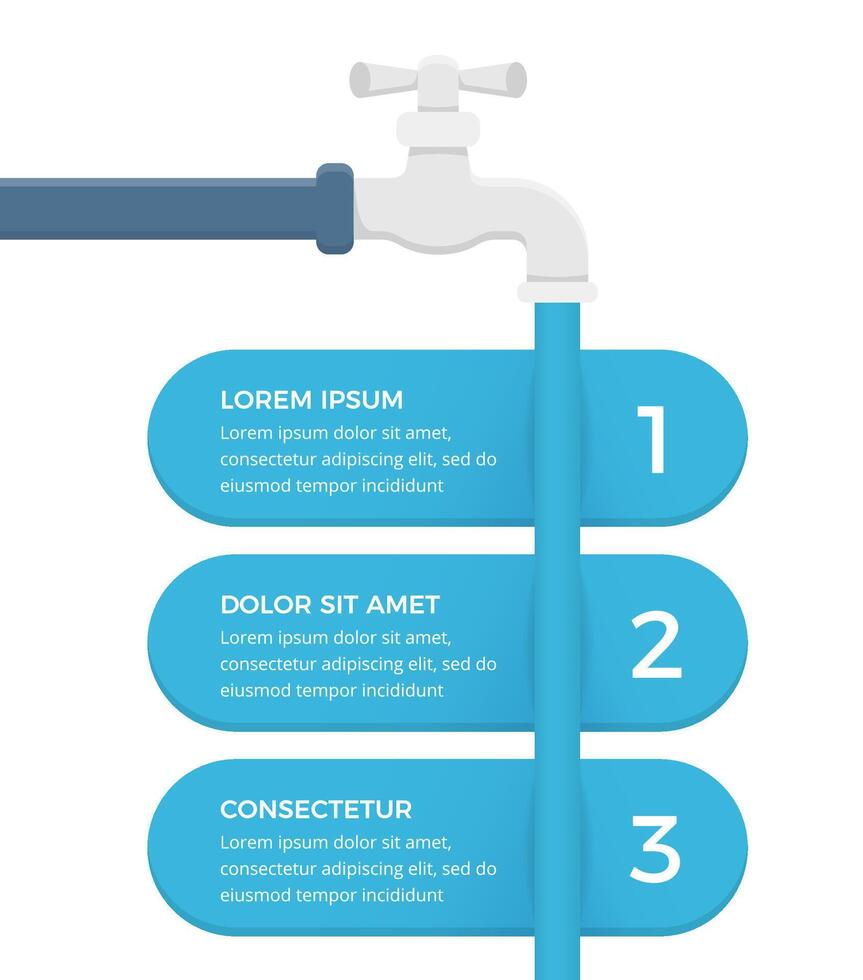 LOREM IPSUM
Lorem ipsum dolor sit amet, consectetur adipiscing elit, sed do eiusmod tempor incididunt

1

DOLOR SIT AMET
Lorem ipsum dolor sit amet, consectetur adipiscing elit, sed do eiusmod tempor incididunt

2

CONSECTETUR
Lorem ipsum dolor sit amet, consectetur adipiscing elit, sed do eiusmod tempor incididunt

3