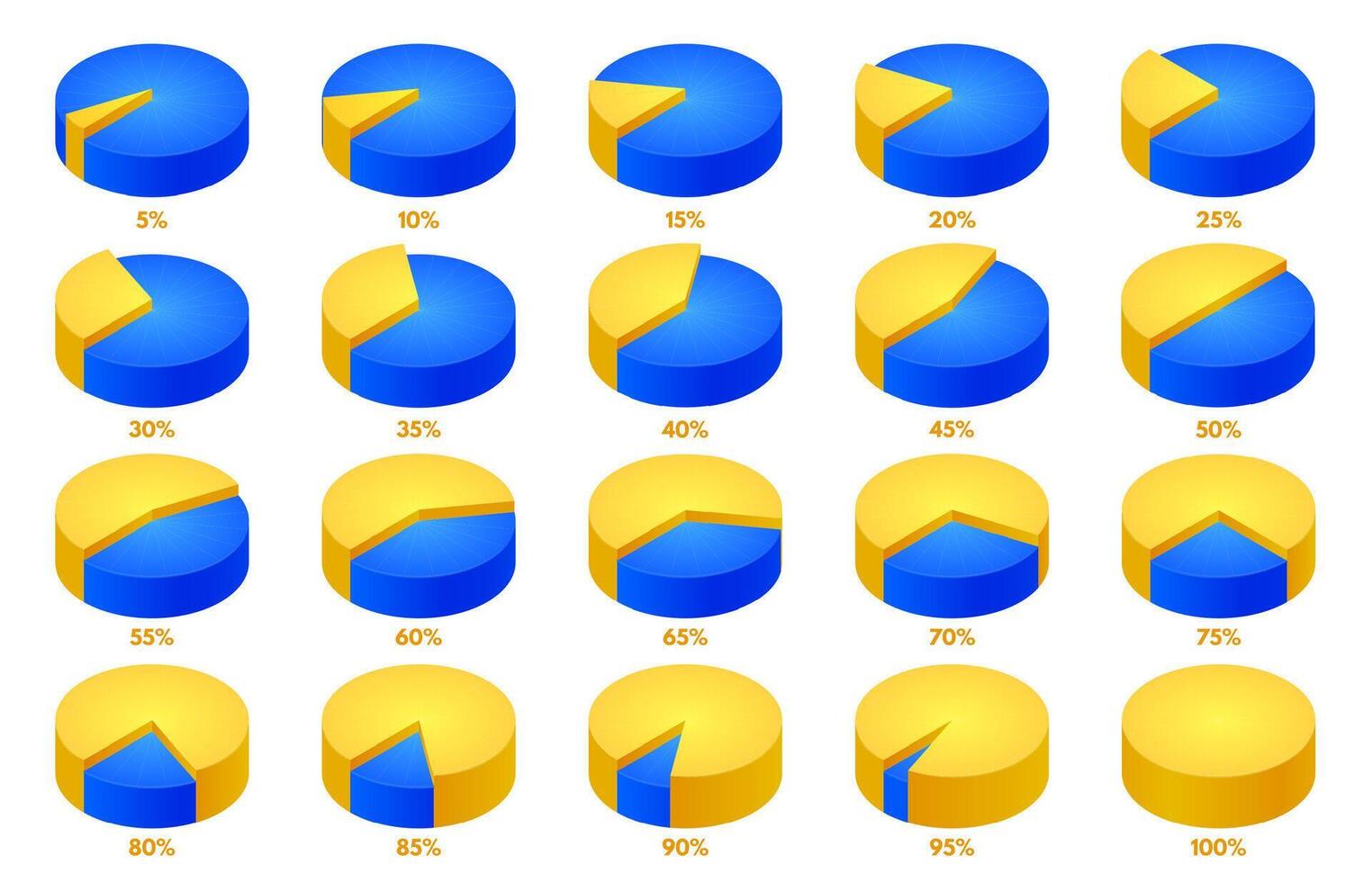 5%
10%
15%
20%
25%

30%
35%
40%
45%
50%

55%
60%
65%
70%
75%

80%
85%
90%
95%
100%