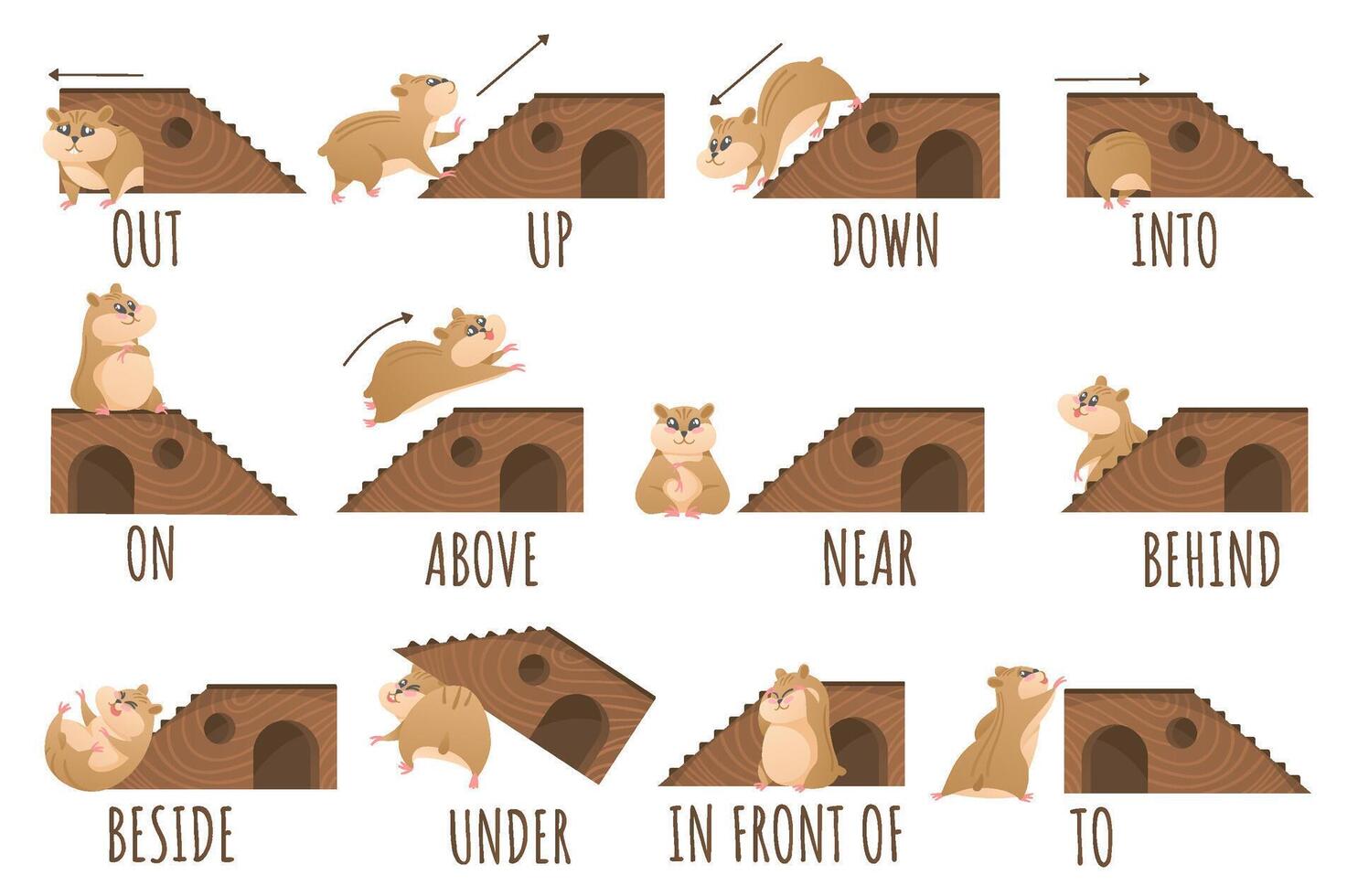 OUT UP DOWN INTO

ON ABOVE NEAR BEHIND

BESIDE UNDER IN FRONT OF TO