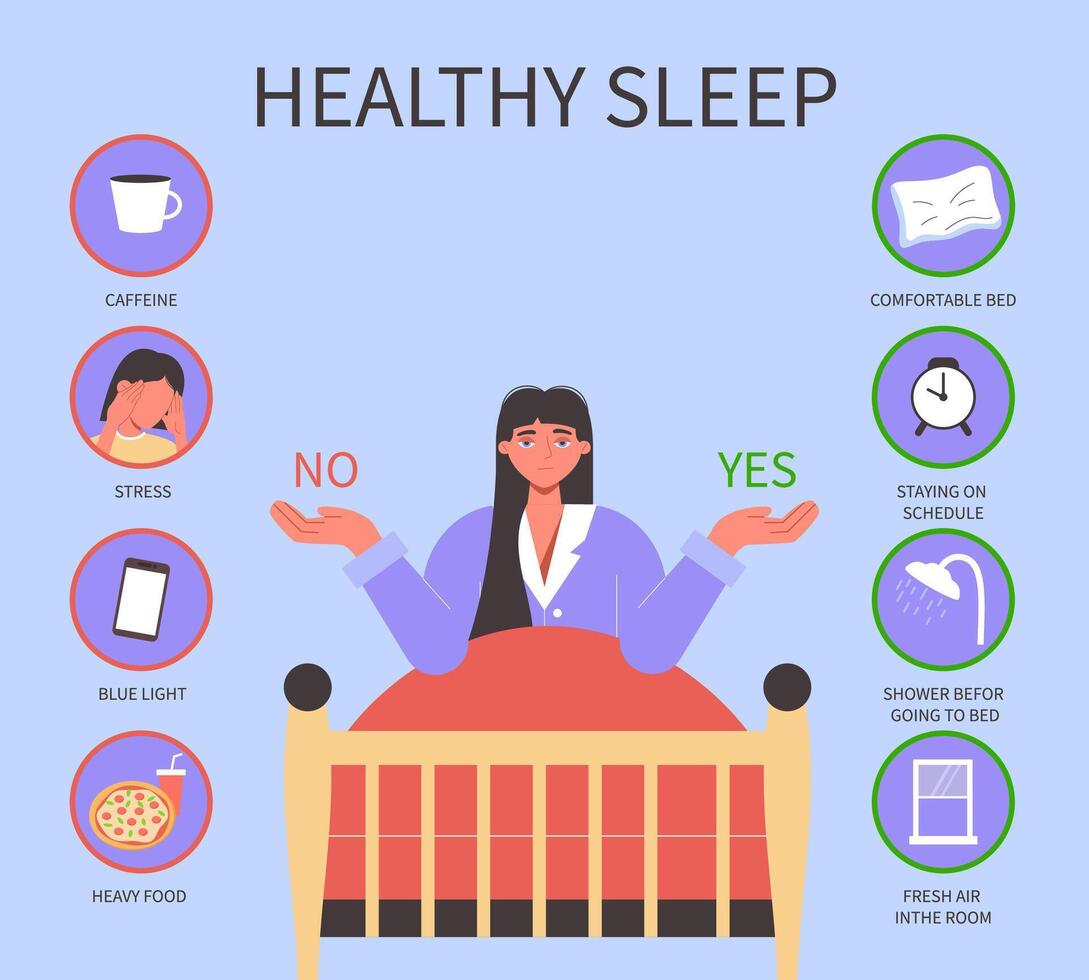 HEALTHY SLEEP

CAFFEINE

STRESS

BLUE LIGHT

HEAVY FOOD

NO

YES

COMFORTABLE BED

STAYING ON SCHEDULE

SHOWER BEFOR GOING TO BED

FRESH AIR INTHE ROOM