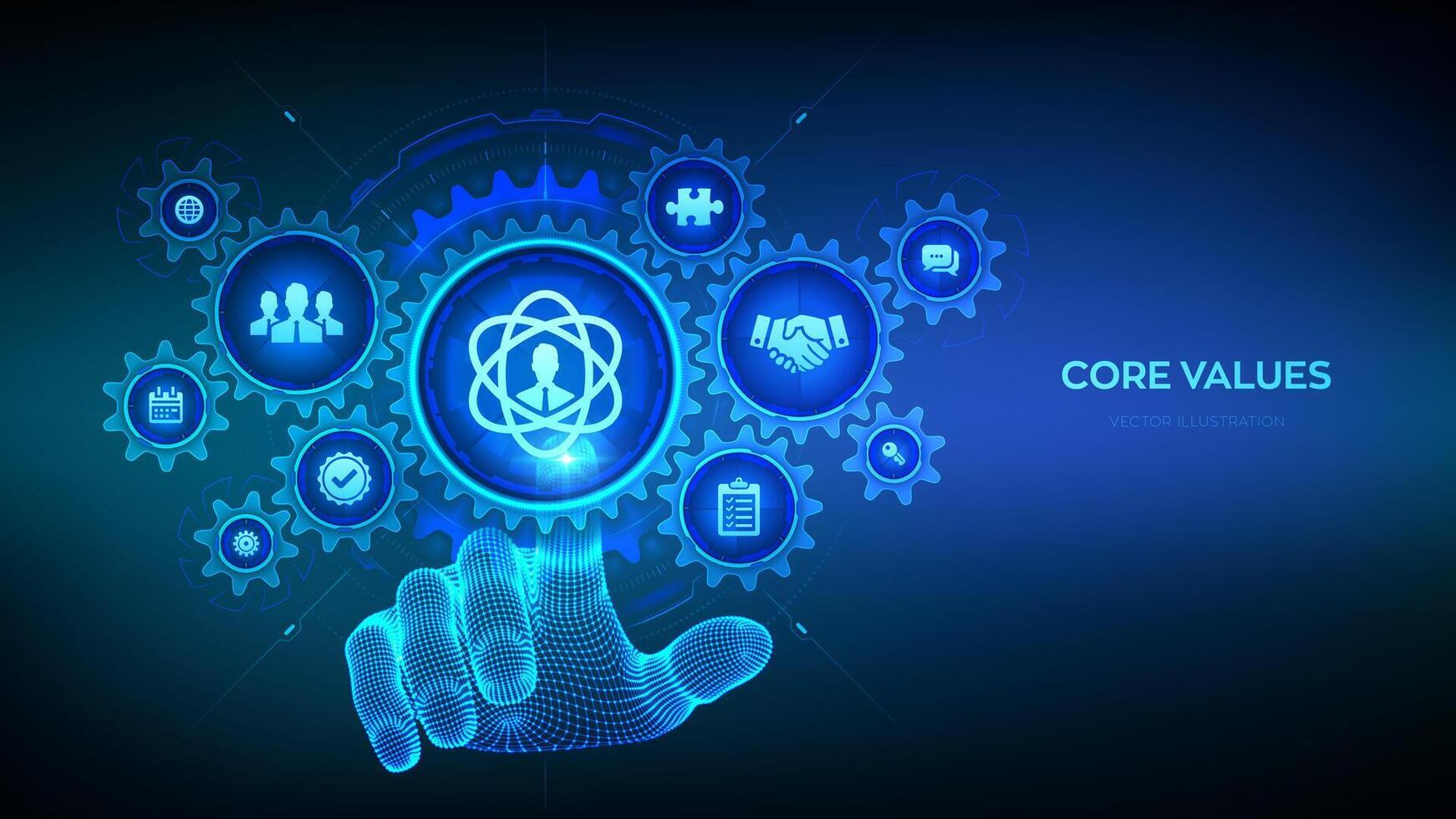 CORE VALUES
VECTOR ILLUSTRATION