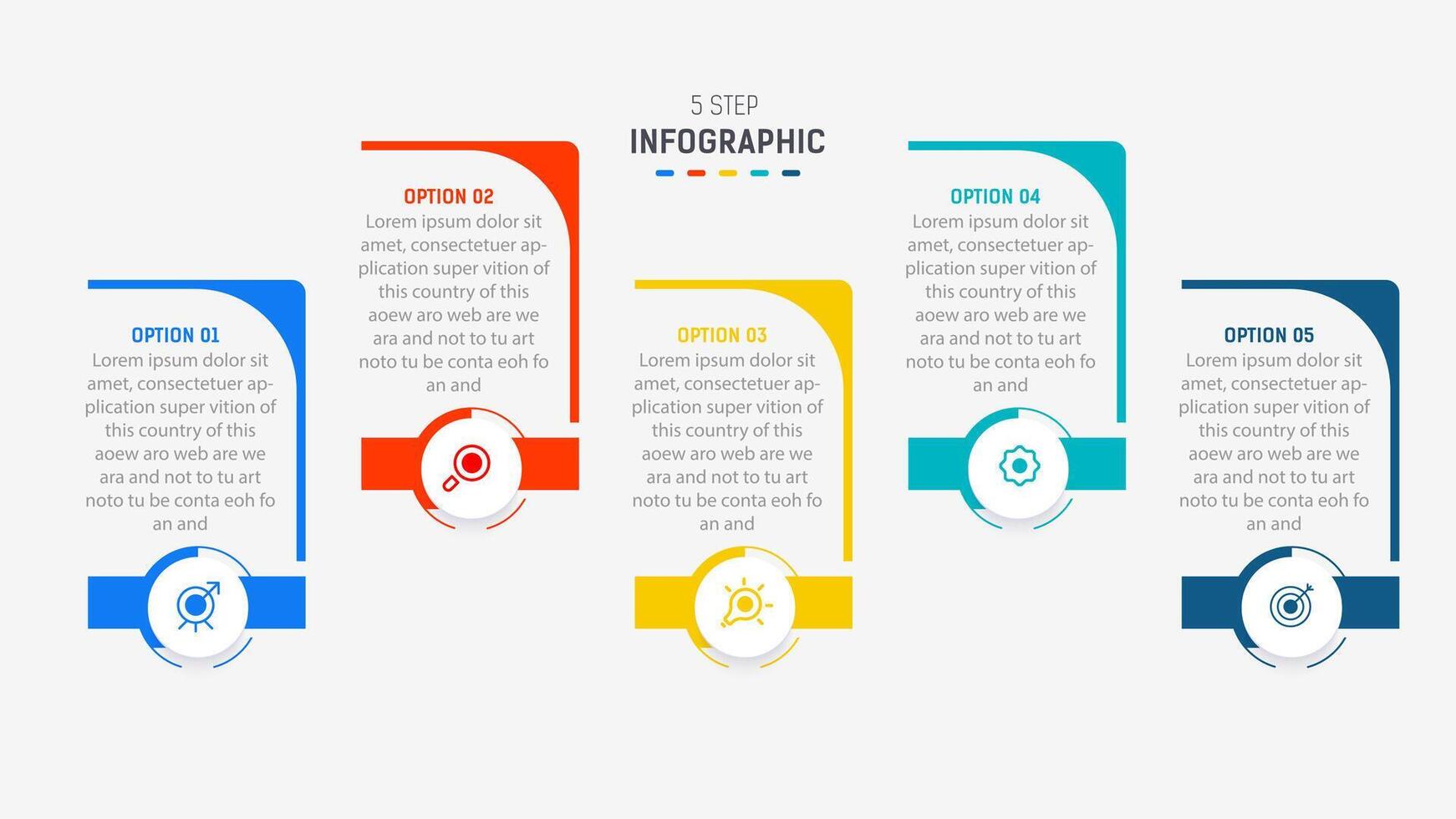 5 STEP
INFOGRAPHIC

OPTION 01
Lorem ipsum dolor sit amet, consectetuer application super vition of this country of this aoew aro web are we ara and not to tu art noto tu be conta eoh fo an and

OPTION 02
Lorem ipsum dolor sit amet, consectetuer application super vition of this country of this aoew aro web are we ara and not to tu art noto tu be conta eoh fo an and

OPTION 03
Lorem ipsum dolor sit amet, consectetuer application super vition of this country of this aoew aro web are we ara and not to tu art noto tu be conta eoh fo an and

OPTION 04
Lorem ipsum dolor sit amet, consectetuer application super vition of this country of this aoew aro web are we ara and not to tu art noto tu be conta eoh fo an and

OPTION 05
Lorem ipsum dolor sit amet, consectetuer application super vition of this country of this aoew aro web are we ara and not to tu art noto tu be conta eoh fo an and