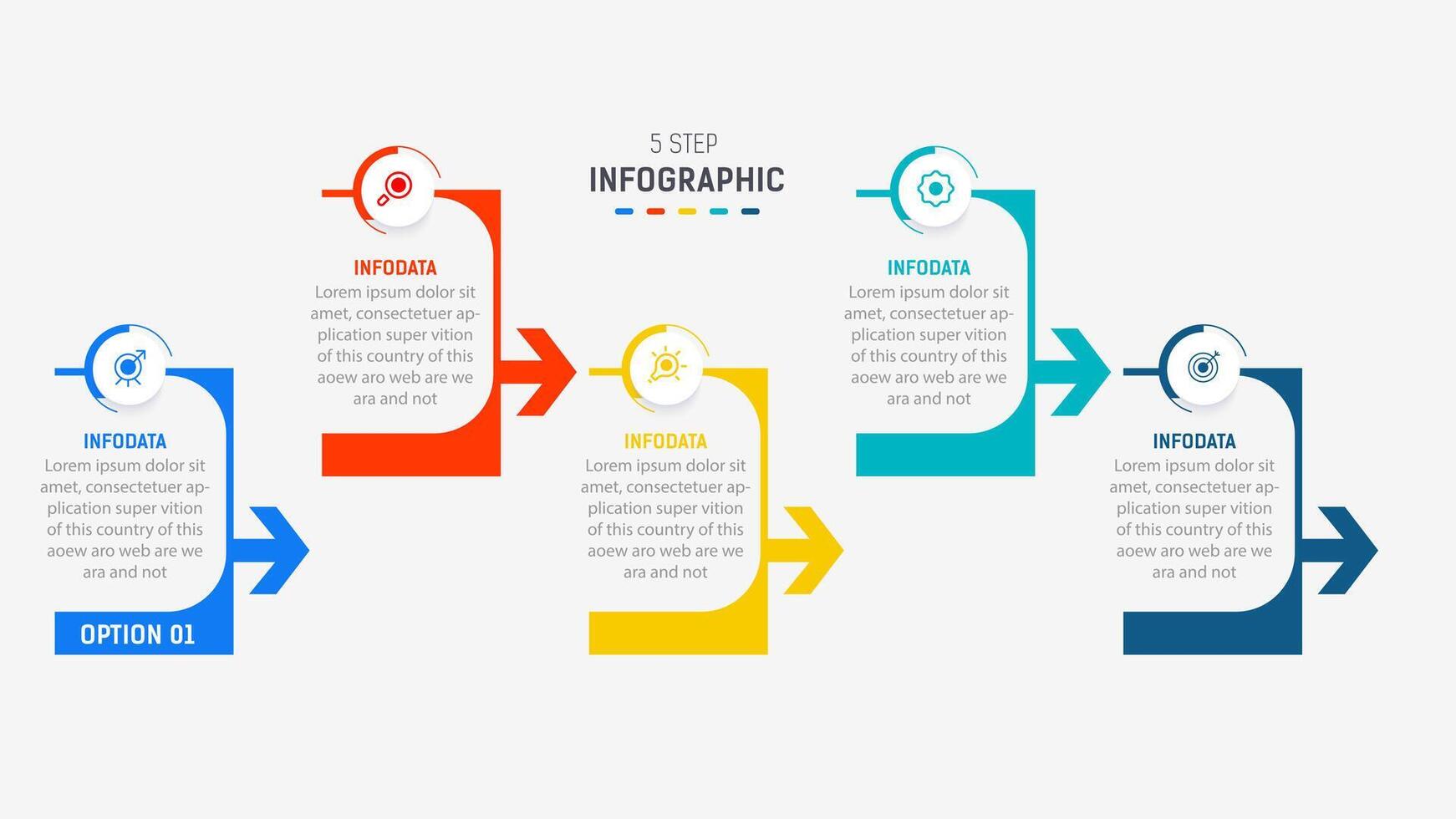 5 STEP
INFOGRAPHIC

INFODATA
Lorem ipsum dolor sit amet, consectetuer application super vition of this country of this aoew aro web are we ara and not

OPTION 01

INFODATA
Lorem ipsum dolor sit amet, consectetuer application super vition of this country of this aoew aro web are we ara and not

INFODATA
Lorem ipsum dolor sit amet, consectetuer application super vition of this country of this aoew aro web are we ara and not

INFODATA
Lorem ipsum dolor sit amet, consectetuer application super vition of this country of this aoew aro web are we ara and not

INFODATA
Lorem ipsum dolor sit amet, consectetuer application super vition of this country of this aoew aro web are we ara and not