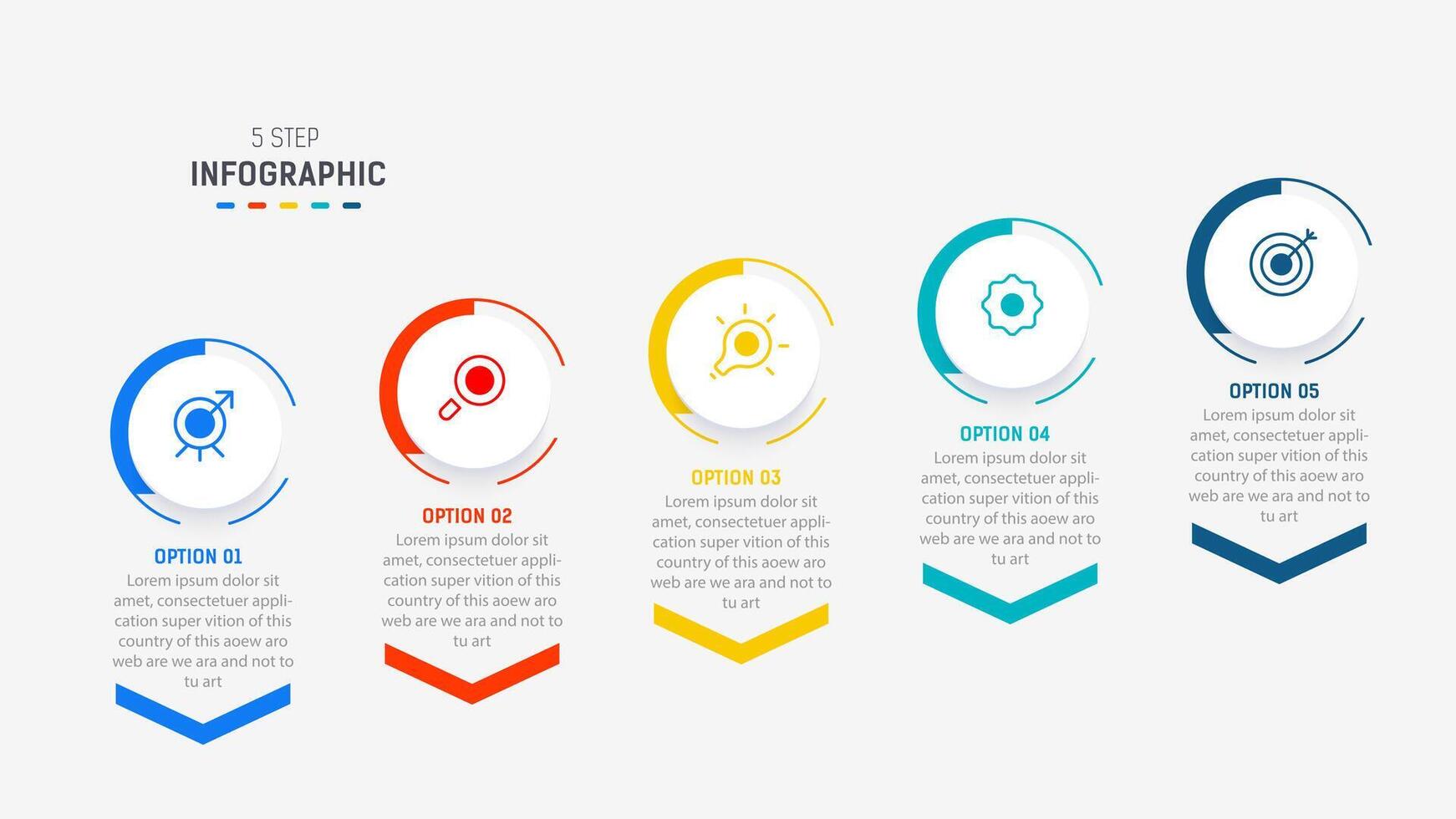 5 STEP
INFOGRAPHIC

OPTION 01
Lorem ipsum dolor sit amet, consectetuer application super vition of this country of this aoew aro web are we ara and not to tu art

OPTION 02
Lorem ipsum dolor sit amet, consectetuer application super vition of this country of this aoew aro web are we ara and not to tu art

OPTION 03
Lorem ipsum dolor sit amet, consectetuer application super vition of this country of this aoew aro web are we ara and not to tu art

OPTION 04
Lorem ipsum dolor sit amet, consectetuer application super vition of this country of this aoew aro web are we ara and not to tu art

OPTION 05
Lorem ipsum dolor sit amet, consectetuer application super vition of this country of this aoew aro web are we ara and not to tu art