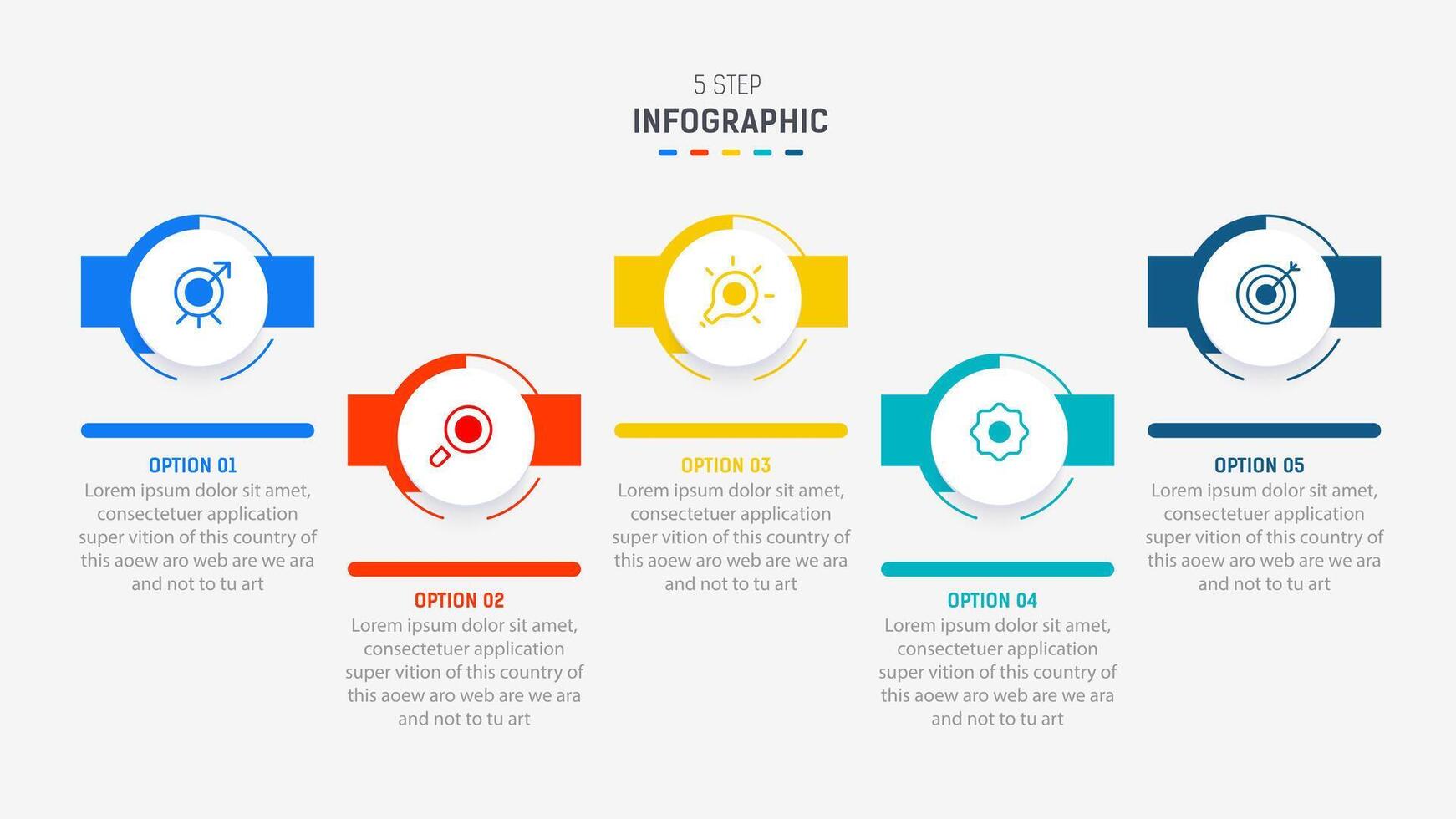 5 STEP
INFOGRAPHIC

OPTION 01
Lorem ipsum dolor sit amet, consectetuer application super vition of this country of this aoew aro web are we ara and not to tu art

OPTION 02
Lorem ipsum dolor sit amet, consectetuer application super vition of this country of this aoew aro web are we ara and not to tu art

OPTION 03
Lorem ipsum dolor sit amet, consectetuer application super vition of this country of this aoew aro web are we ara and not to tu art

OPTION 04
Lorem ipsum dolor sit amet, consectetuer application super vition of this country of this aoew aro web are we ara and not to tu art

OPTION 05
Lorem ipsum dolor sit amet, consectetuer application super vition of this country of this aoew aro web are we ara and not to tu art