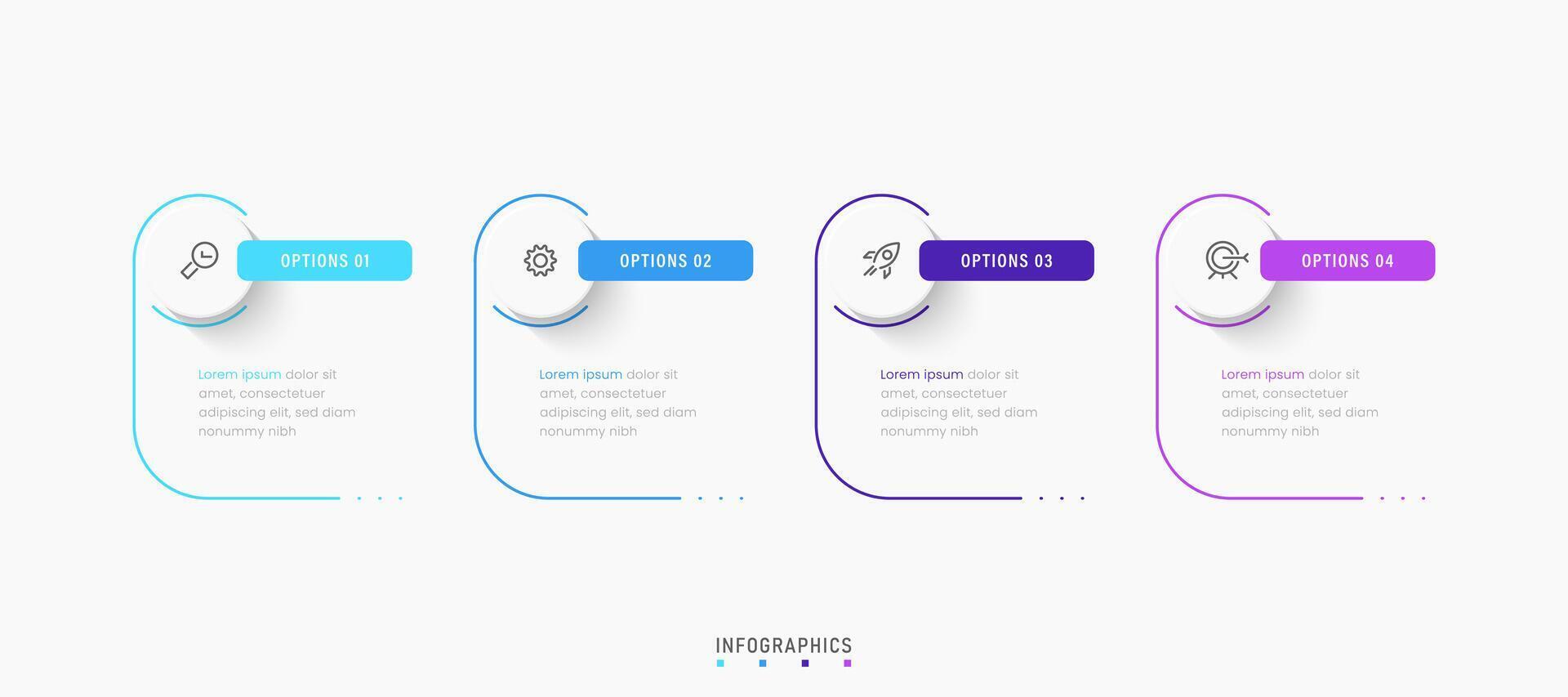 OPTIONS 01

Lorem ipsum dolor sit amet, consectetuer adipiscing elit, sed diam nonummy nibh

OPTIONS 02

Lorem ipsum dolor sit amet, consectetuer adipiscing elit, sed diam nonummy nibh

OPTIONS 03

Lorem ipsum dolor sit amet, consectetuer adipiscing elit, sed diam nonummy nibh

OPTIONS 04

Lorem ipsum dolor sit amet, consectetuer adipiscing elit, sed diam nonummy nibh

INFOGRAPHICS