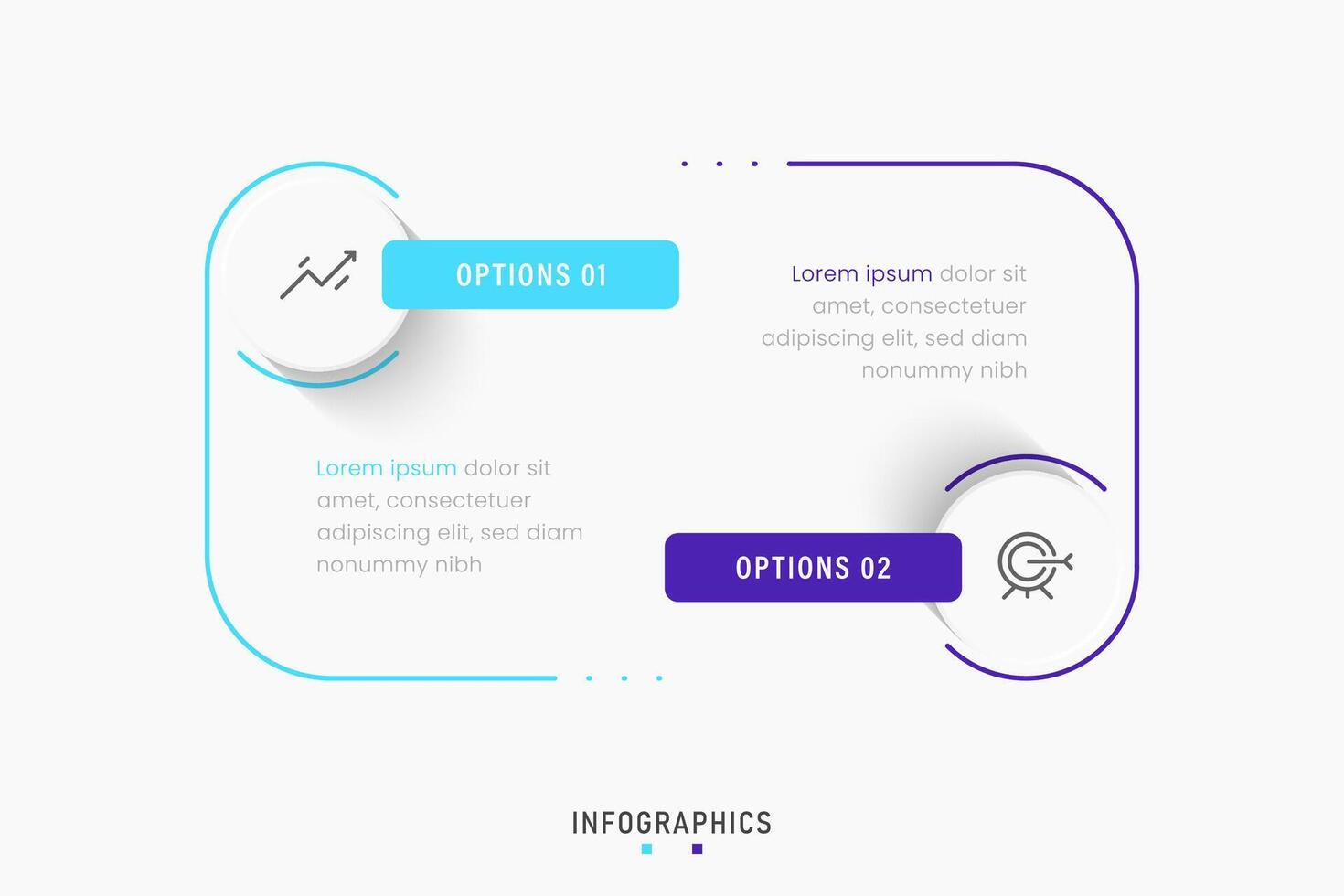 OPTIONS 01

Lorem ipsum dolor sit amet, consectetuer adipiscing elit, sed diam nonummy nibh

Lorem ipsum dolor sit amet, consectetuer adipiscing elit, sed diam nonummy nibh

OPTIONS 02

INFOGRAPHICS