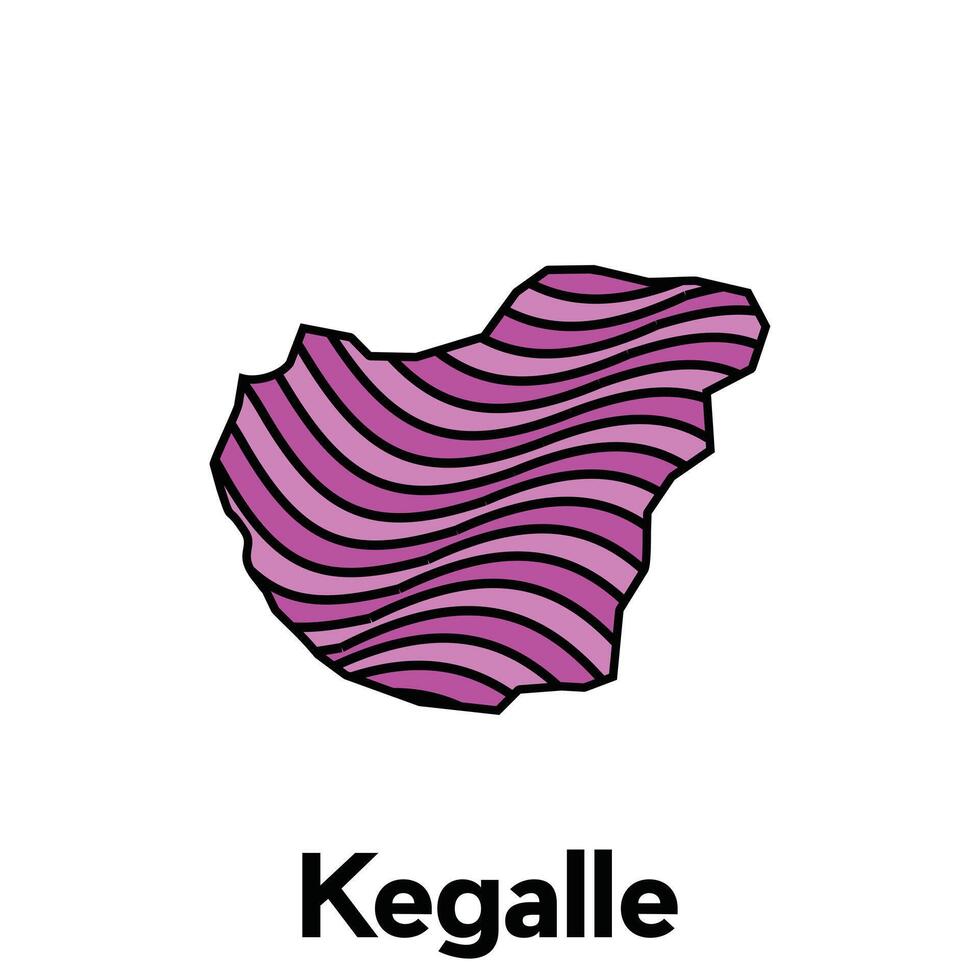 Kegalle