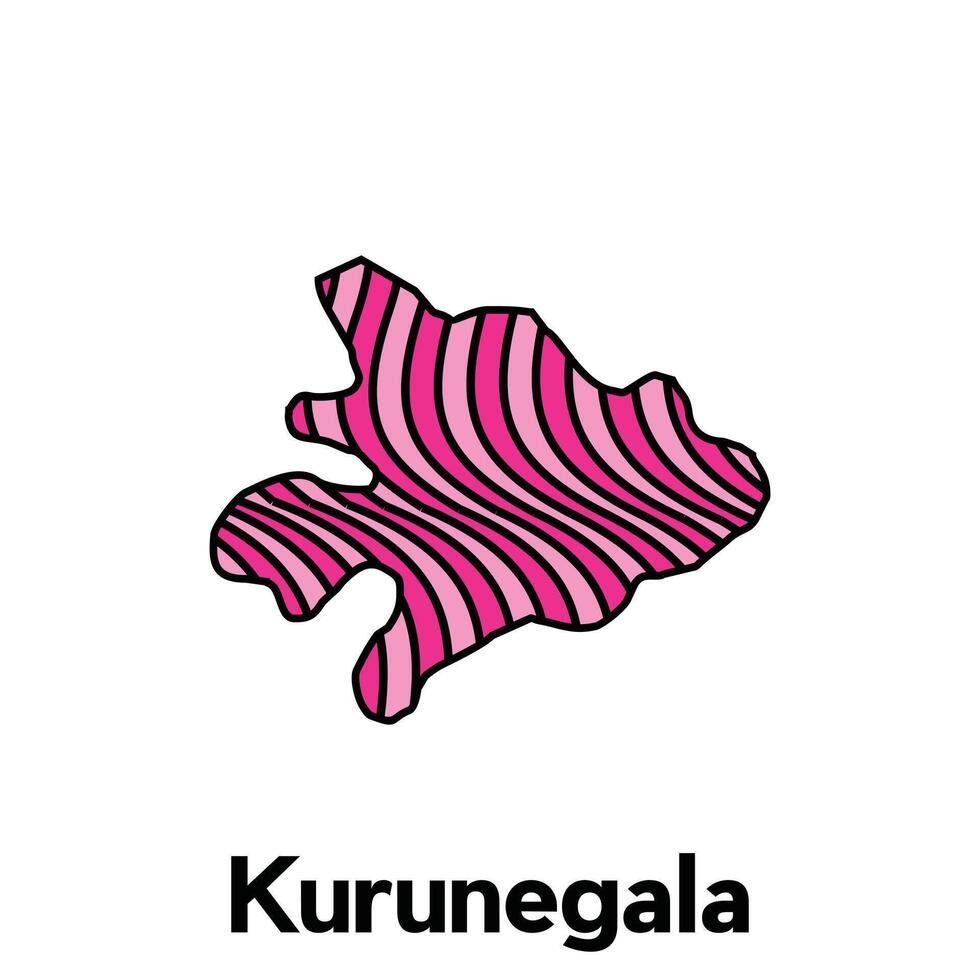 Kurunegala