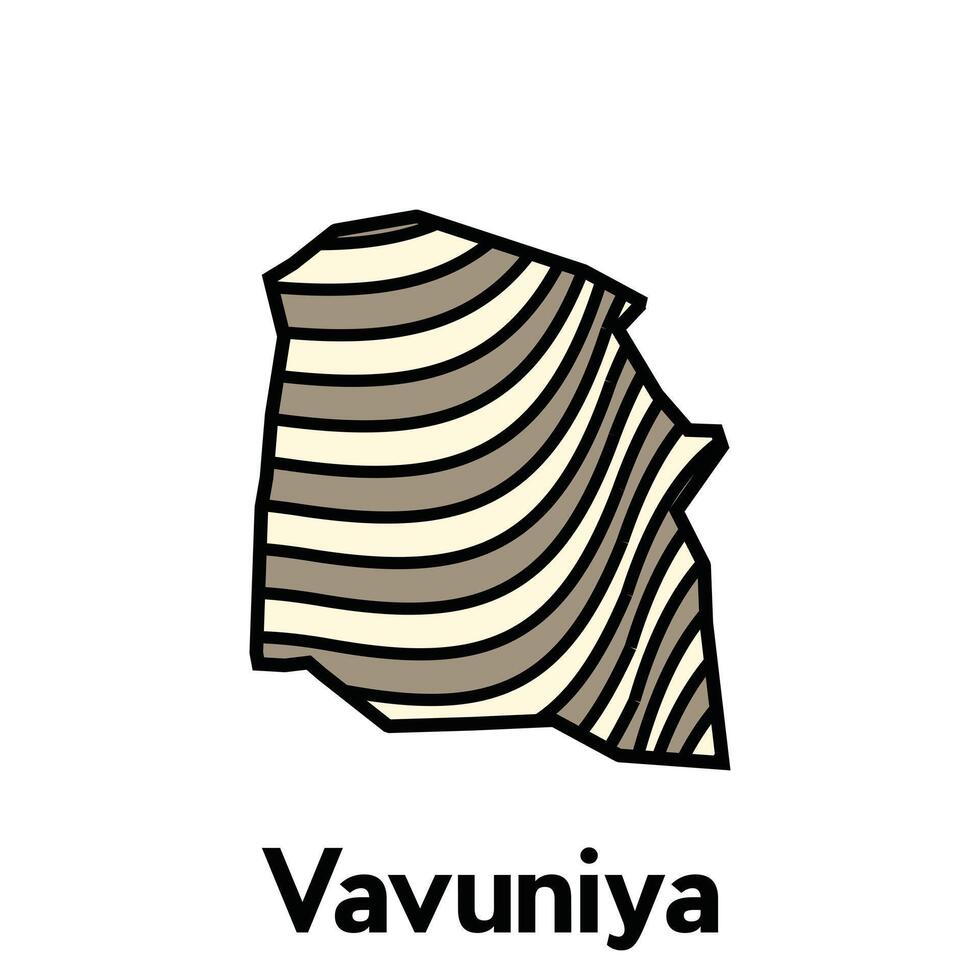 Vavuniya