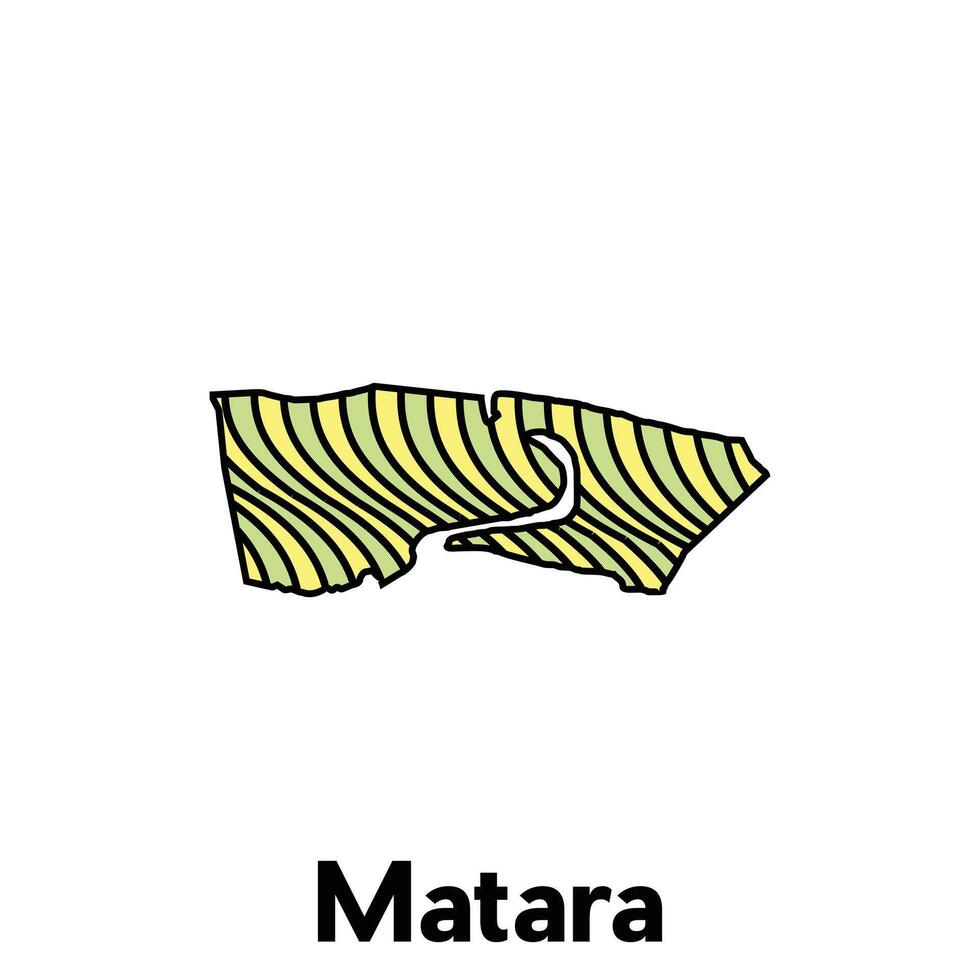 Matara