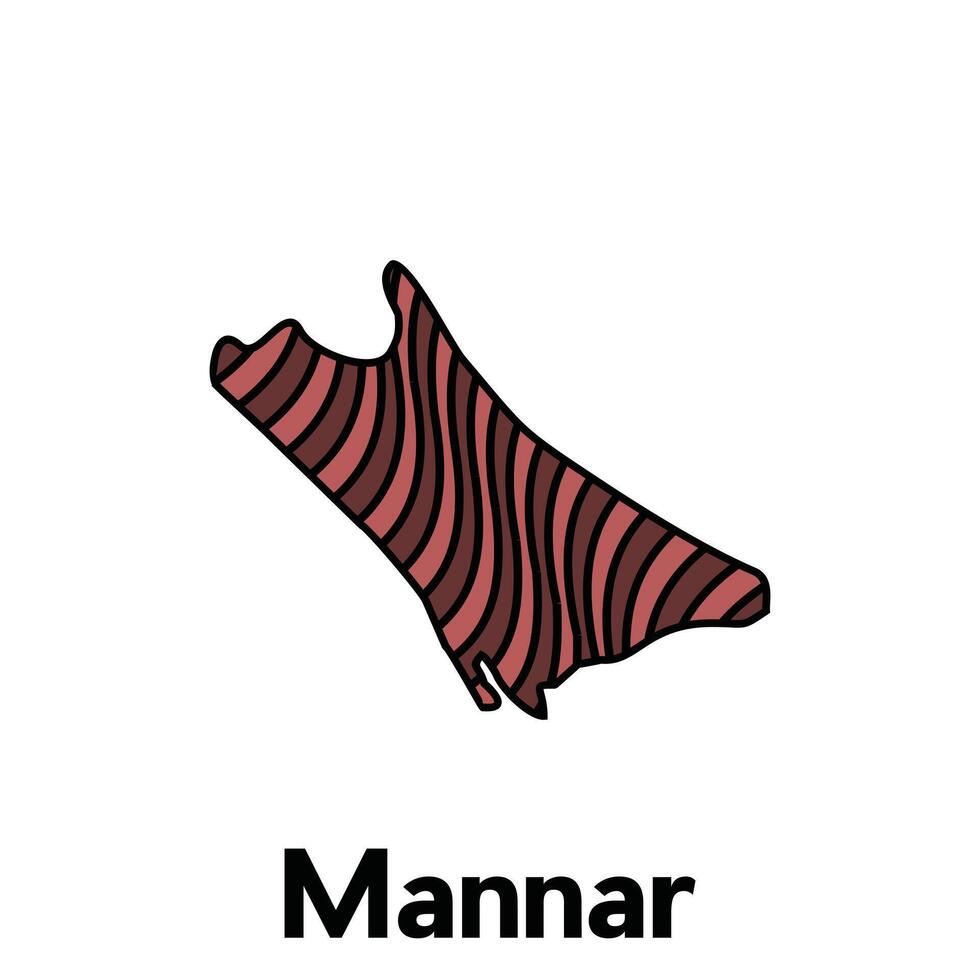 Mannar