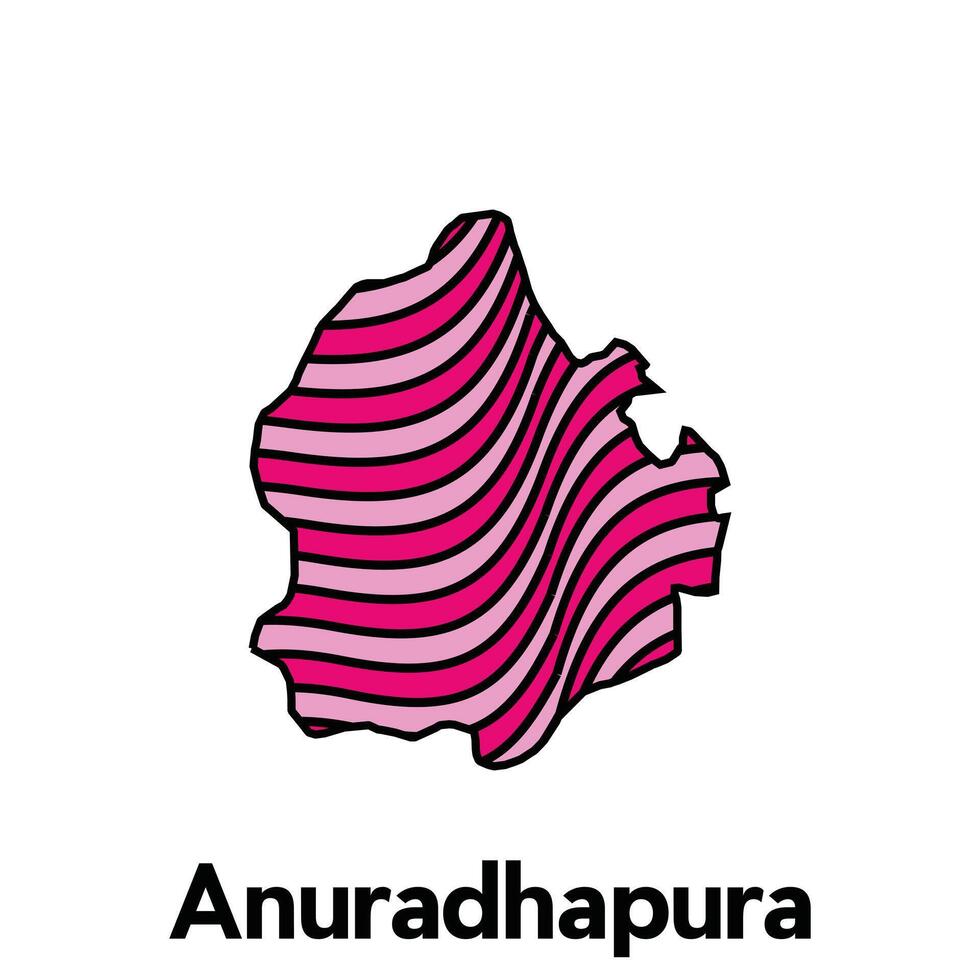 Anuradhapura