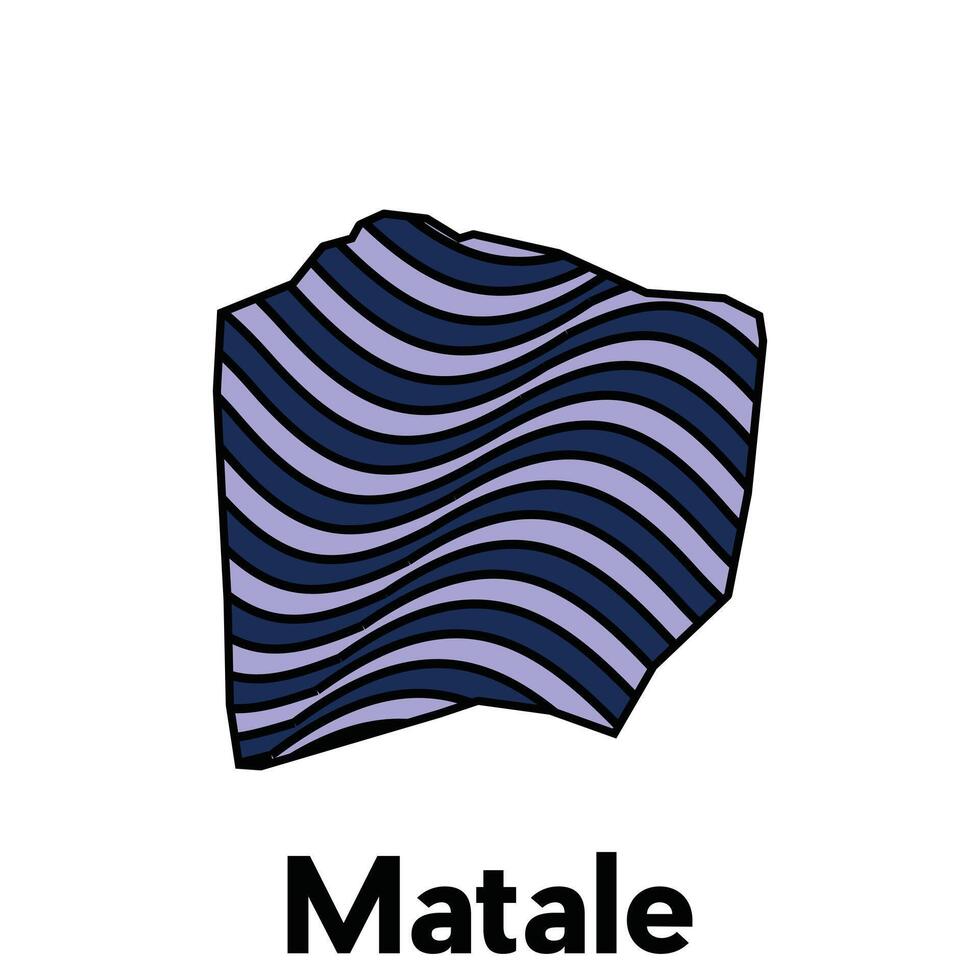 Matale