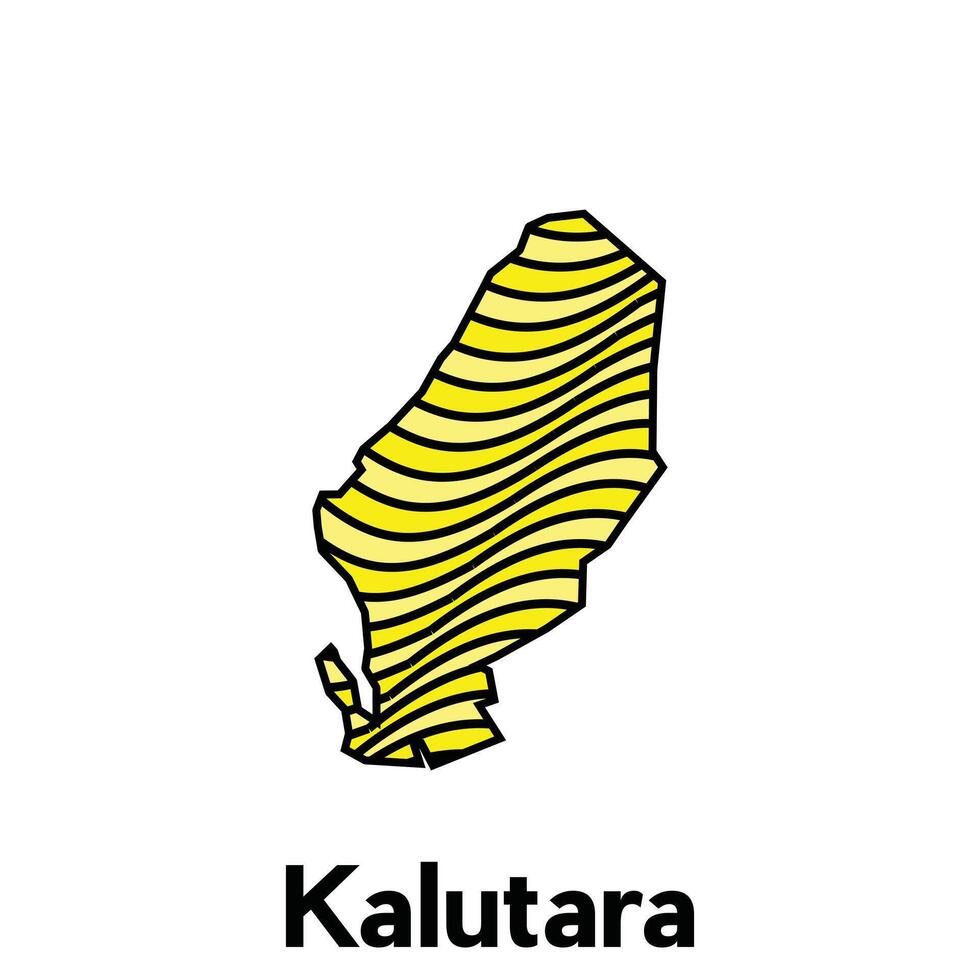 Kalutara