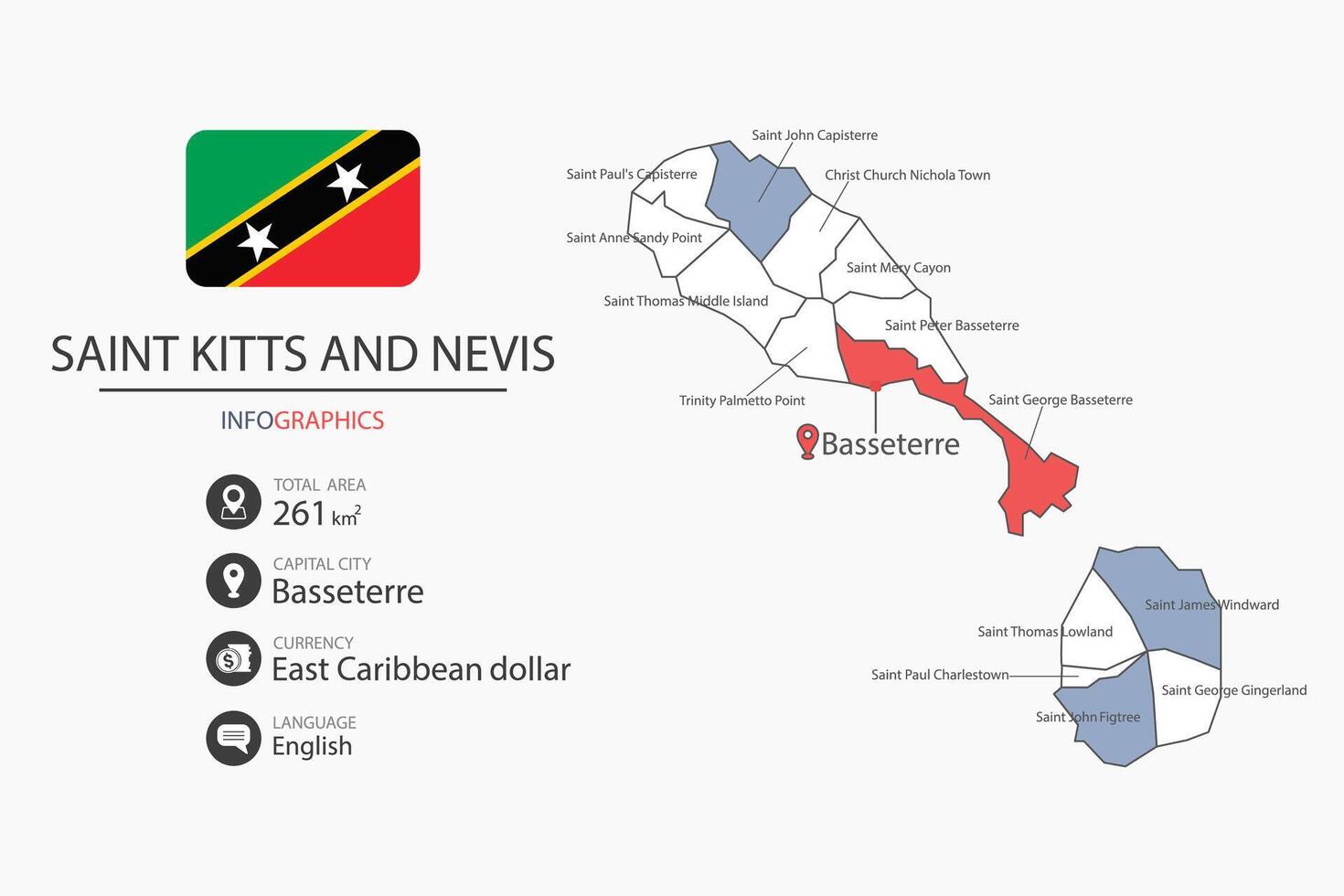 SAINT KITTS AND NEVIS

INFOGRAPHICS

TOTAL AREA
261 $km^2$

CAPITAL CITY
Basseterre

CURRENCY
East Caribbean dollar

LANGUAGE
English

Saint John Capisterre
Saint Paul's Capisterre
Christ Church Nichola Town
Saint Anne Sandy Point
Saint Mery Cayon
Saint Thomas Middle Island
Saint Peter Basseterre
Trinity Palmetto Point
Saint George Basseterre
Basseterre
Saint James Windward
Saint Thomas Lowland
Saint Paul Charlestown
Saint George Gingerland
Saint John Figtree