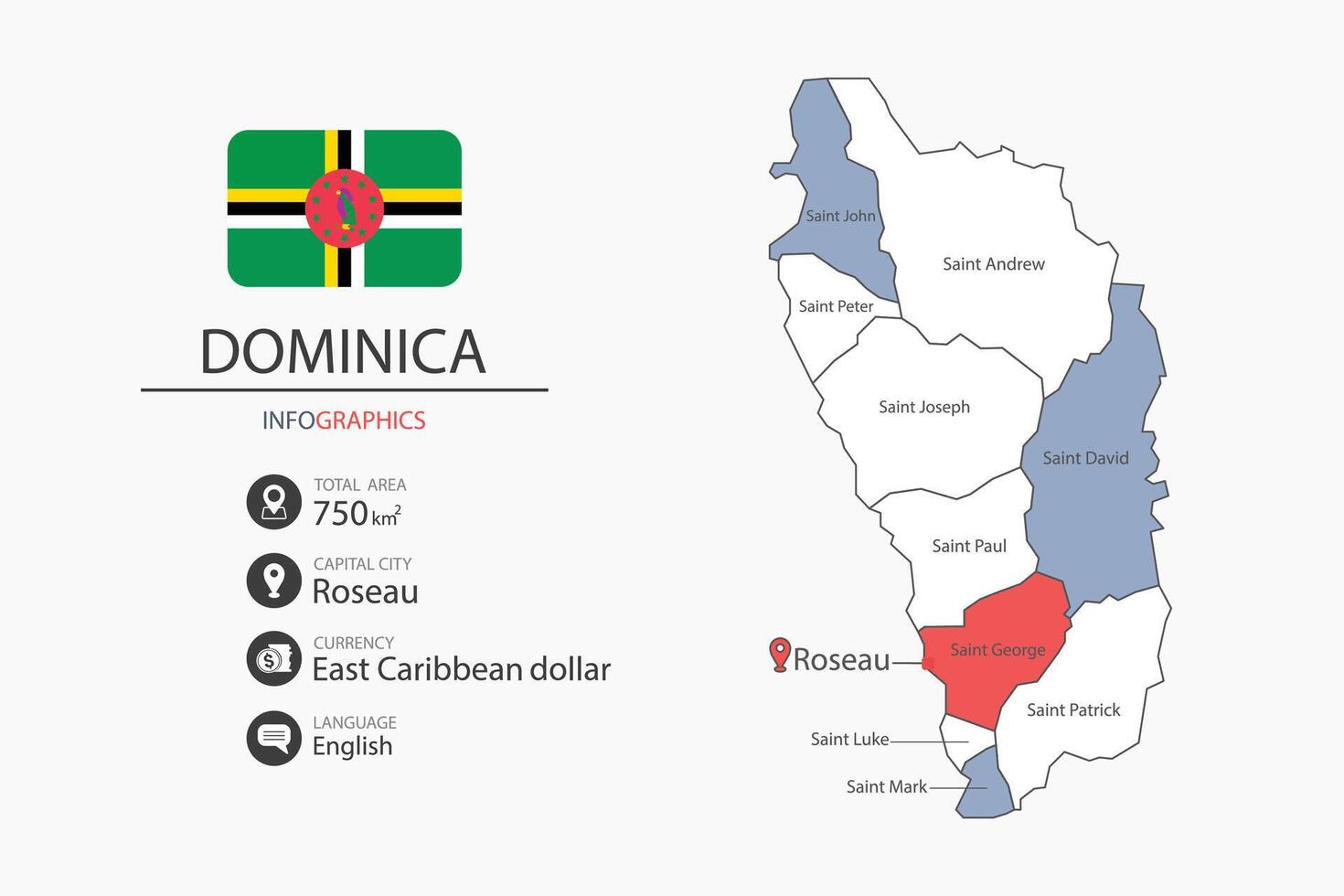 DOMINICA

INFOGRAPHICS

TOTAL AREA
750 $km^2$

CAPITAL CITY
Roseau

CURRENCY
East Caribbean dollar

LANGUAGE
English

Saint John
Saint Andrew
Saint Peter
Saint Joseph
Saint David
Saint Paul
Roseau
Saint George
Saint Patrick
Saint Luke
Saint Mark