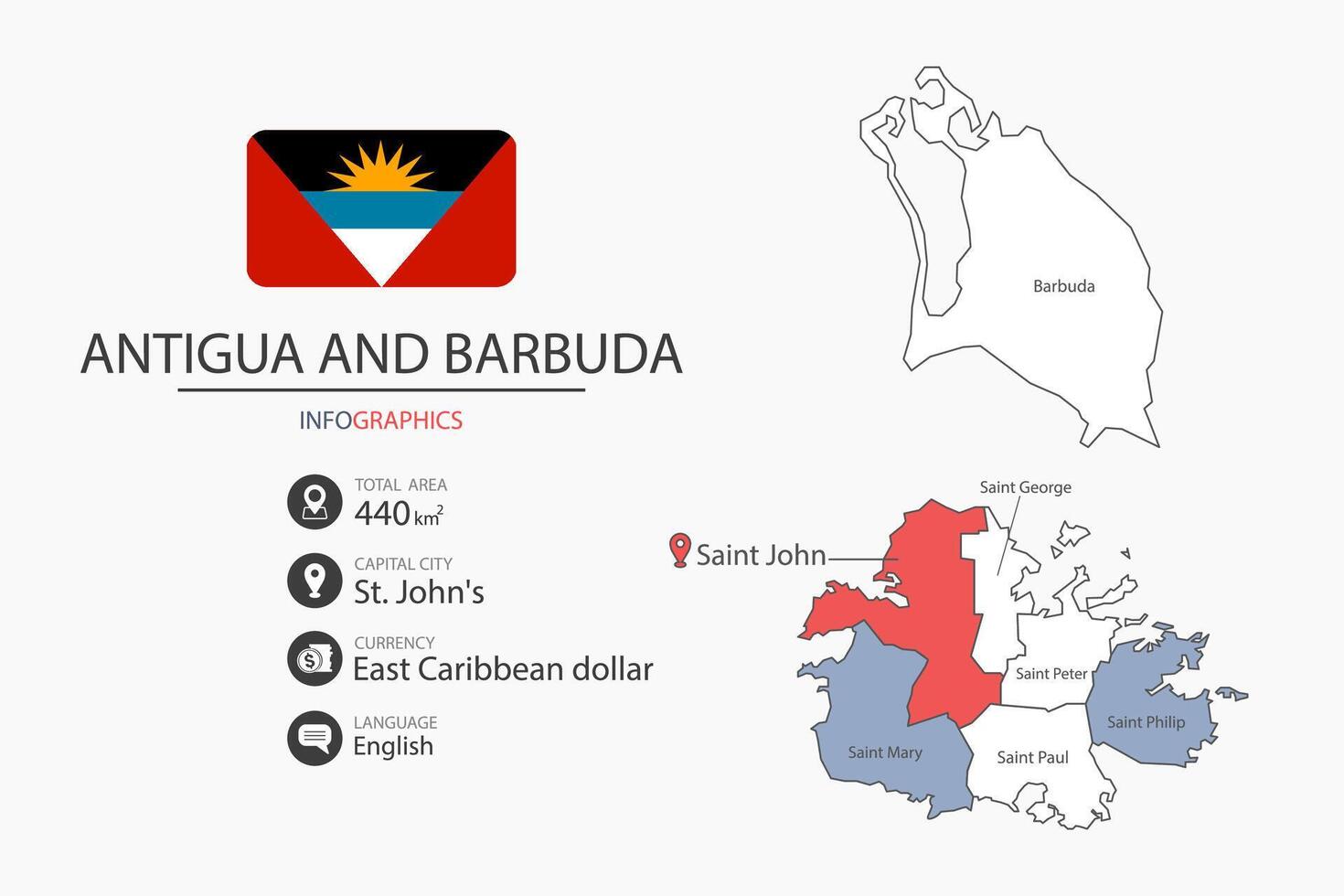 ANTIGUA AND BARBUDA

INFOGRAPHICS

TOTAL AREA
440 $km^2$

CAPITAL CITY
St. John's

CURRENCY
East Caribbean dollar

LANGUAGE
English

Barbuda

Saint George

Saint John

Saint Peter

Saint Philip

Saint Mary

Saint Paul