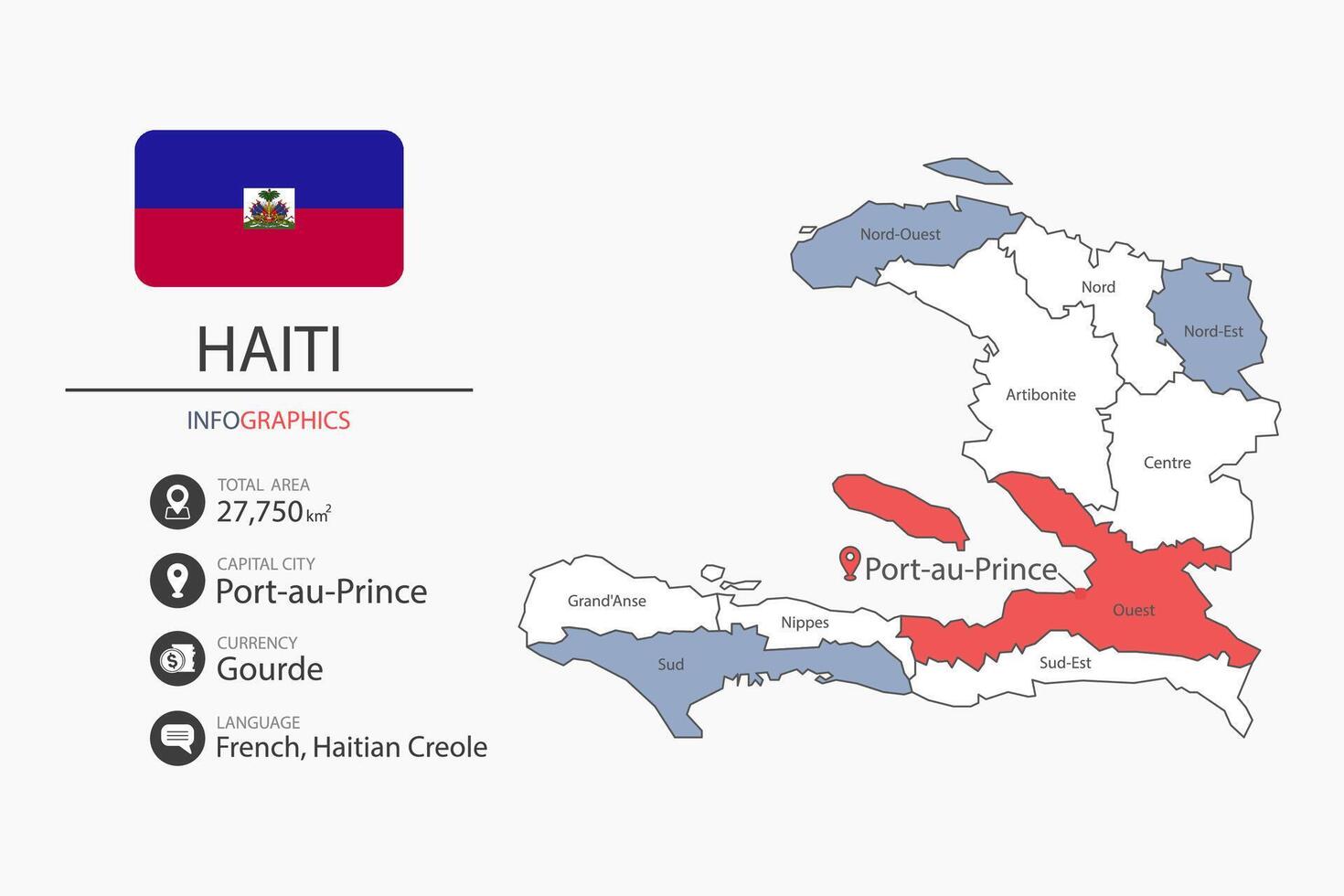 HAITI

INFOGRAPHICS

TOTAL AREA
27,750 $km^2$

CAPITAL CITY
Port-au-Prince

CURRENCY
Gourde

LANGUAGE
French, Haitian Creole

Nord-Ouest
Nord
Nord-Est
Artibonite
Centre
Port-au-Prince
Grand'Anse
Nippes
Ouest
Sud
Sud-Est