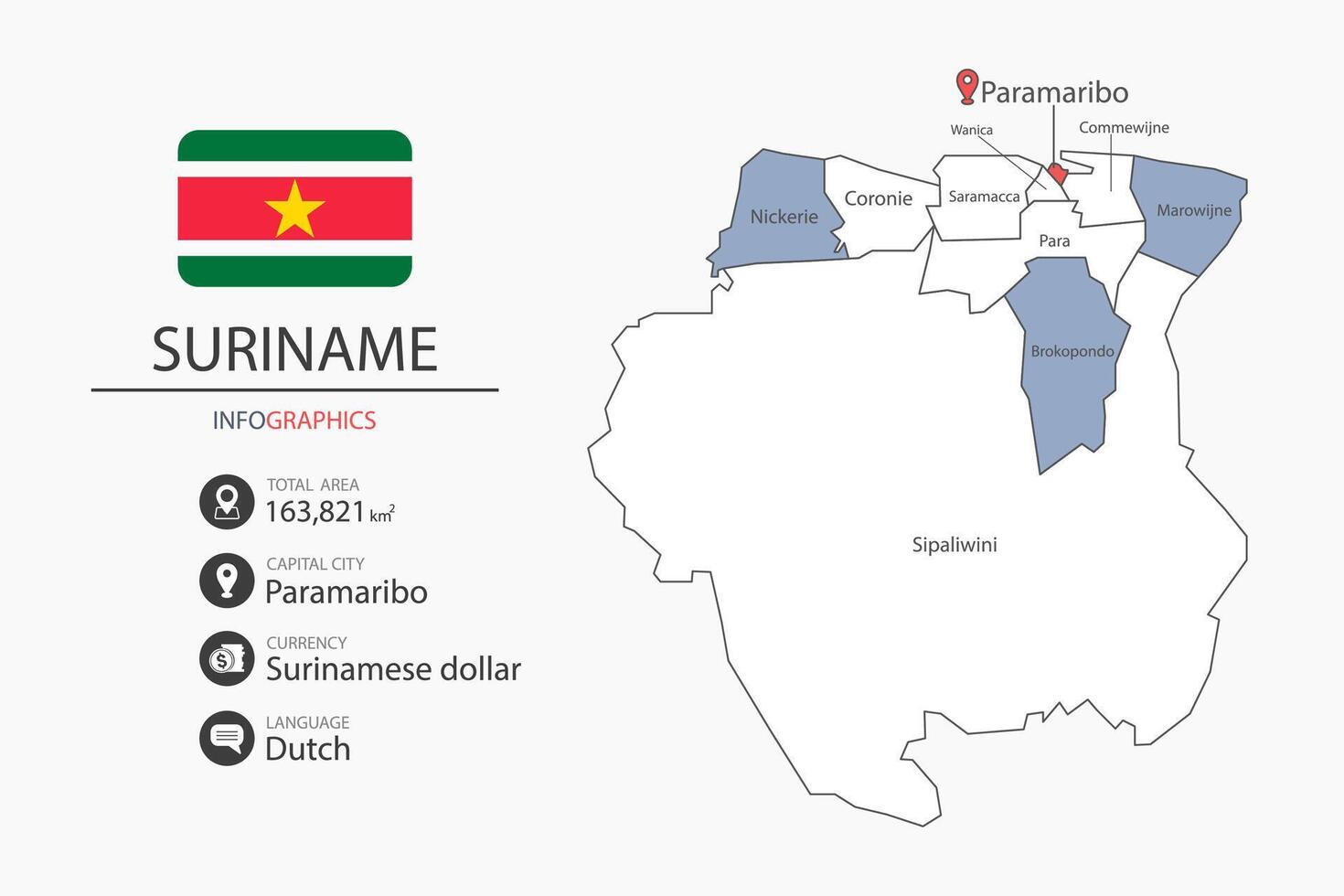 SURINAME

INFOGRAPHICS

TOTAL AREA
163,821 $km^2$

CAPITAL CITY
Paramaribo

CURRENCY
Surinamese dollar

LANGUAGE
Dutch

Paramaribo
Wanica
Commewijne
Nickerie
Coronie
Saramacca
Marowijne
Para
Brokopondo
Sipaliwini