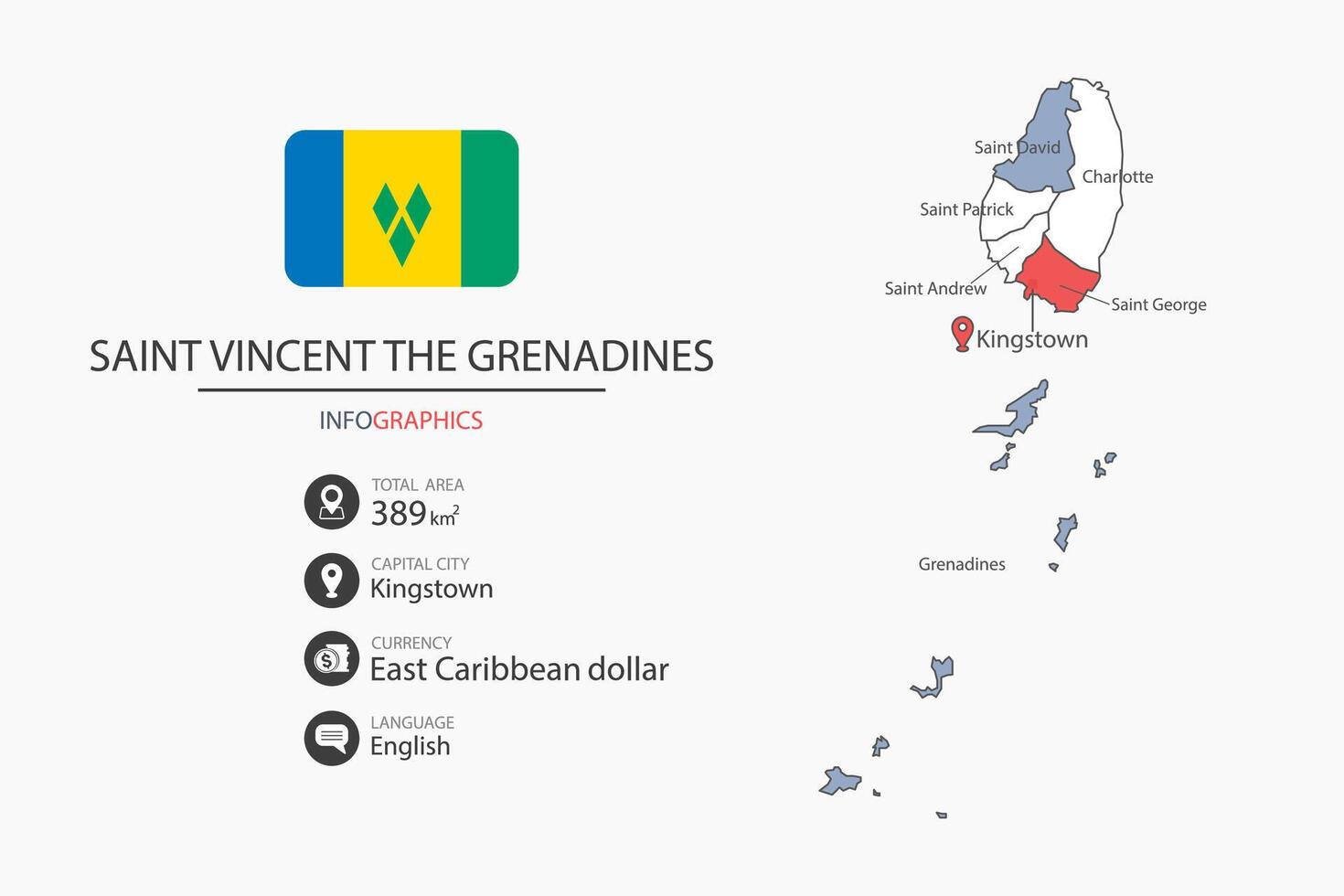 SAINT VINCENT THE GRENADINES

INFOGRAPHICS

TOTAL AREA
389 $km^2$

CAPITAL CITY
Kingstown

CURRENCY
East Caribbean dollar

LANGUAGE
English

Saint David
Charlotte
Saint Patrick
Saint Andrew
Saint George
Kingstown
Grenadines